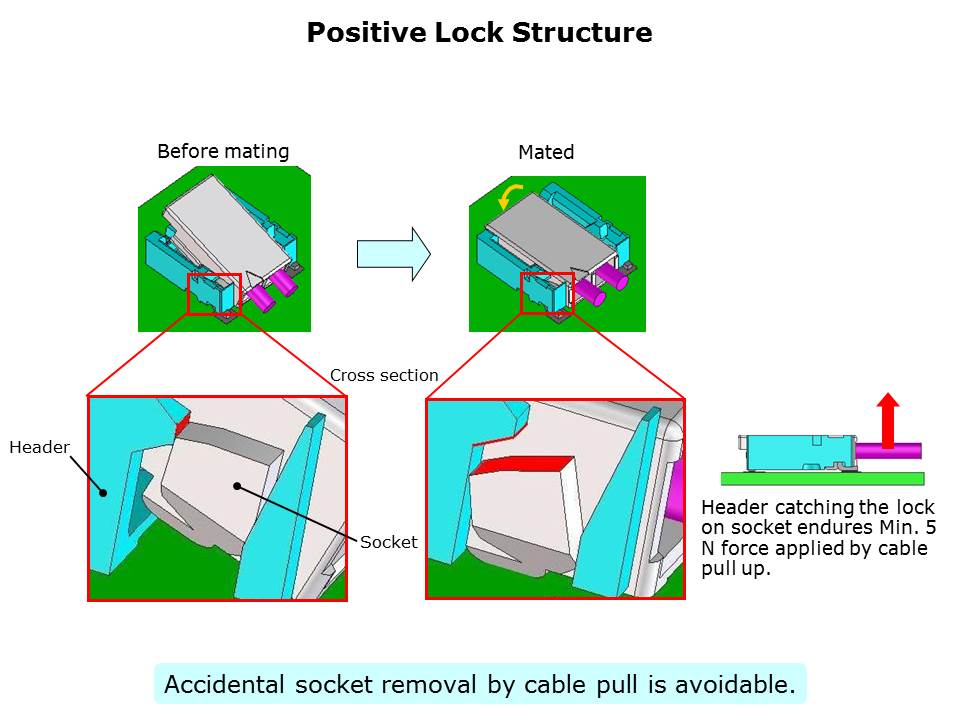 Positive Lock Structure

Before mating

Mated

Cross section

Header

Socket

Header catching the lock on socket endures Min. 5 N force applied by cable pull up.

Accidental socket removal by cable pull is avoidable.