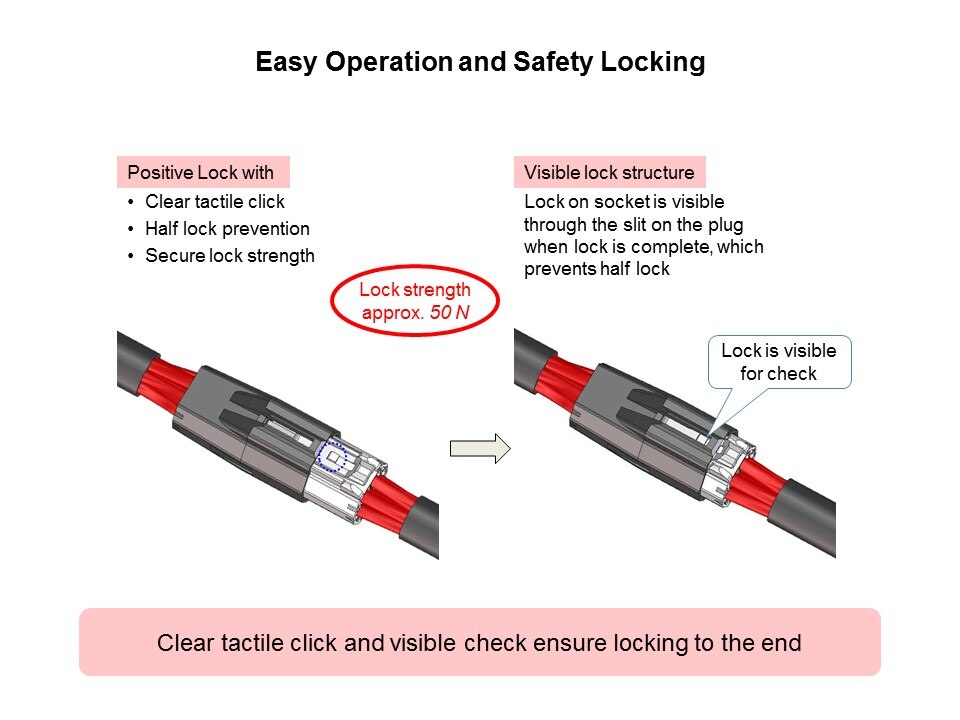 Easy Operation and Safety Locking

Positive Lock with
• Clear tactile click
• Half lock prevention
• Secure lock strength

Lock strength approx. 50 N

Visible lock structure
Lock on socket is visible through the slit on the plug when lock is complete, which prevents half lock

Lock is visible for check

Clear tactile click and visible check ensure locking to the end