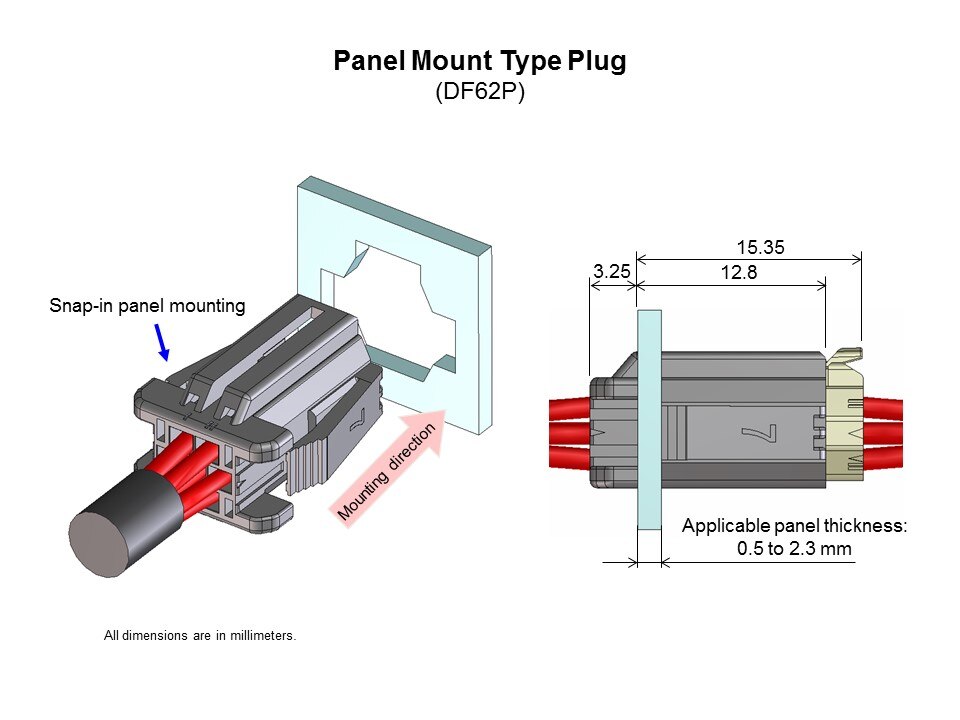 Panel Mount Type Plug
(DF62P)

Snap-in panel mounting

Mounting direction

15.35
3.25
12.8

Applicable panel thickness:
0.5 to 2.3 mm

All dimensions are in millimeters.