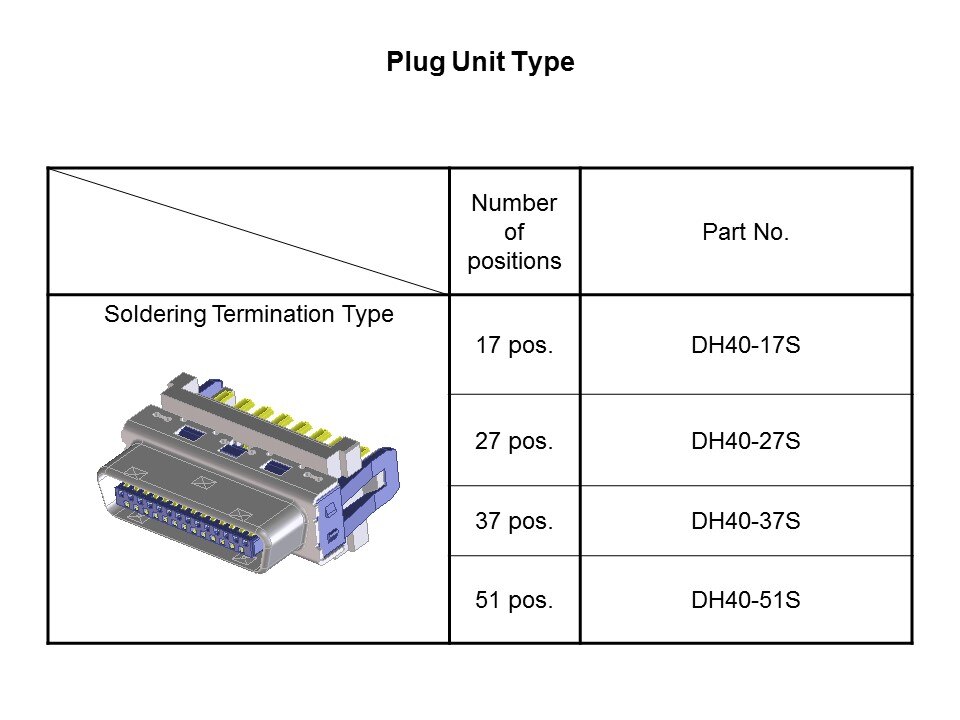 Plug Unit Type

| | Number of positions | Part No. |
|---|---|---|
| Soldering Termination Type | 17 pos. | DH40-17S |
| | 27 pos. | DH40-27S |
| | 37 pos. | DH40-37S |
| | 51 pos. | DH40-51S |