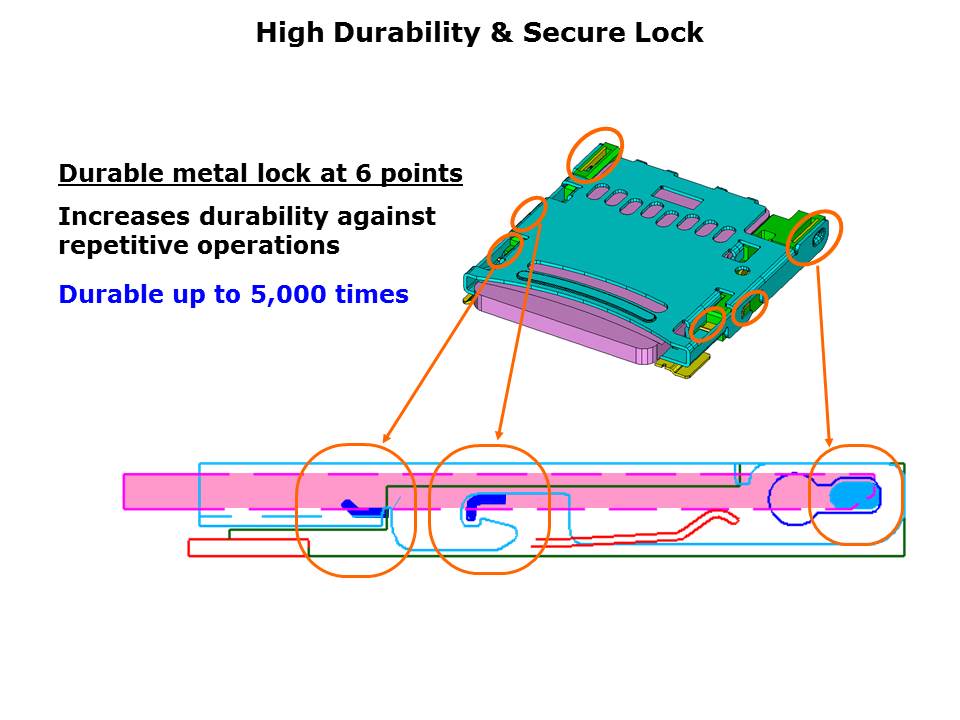 High Durability & Secure Lock

Durable metal lock at 6 points

Increases durability against repetitive operations

Durable up to 5,000 times