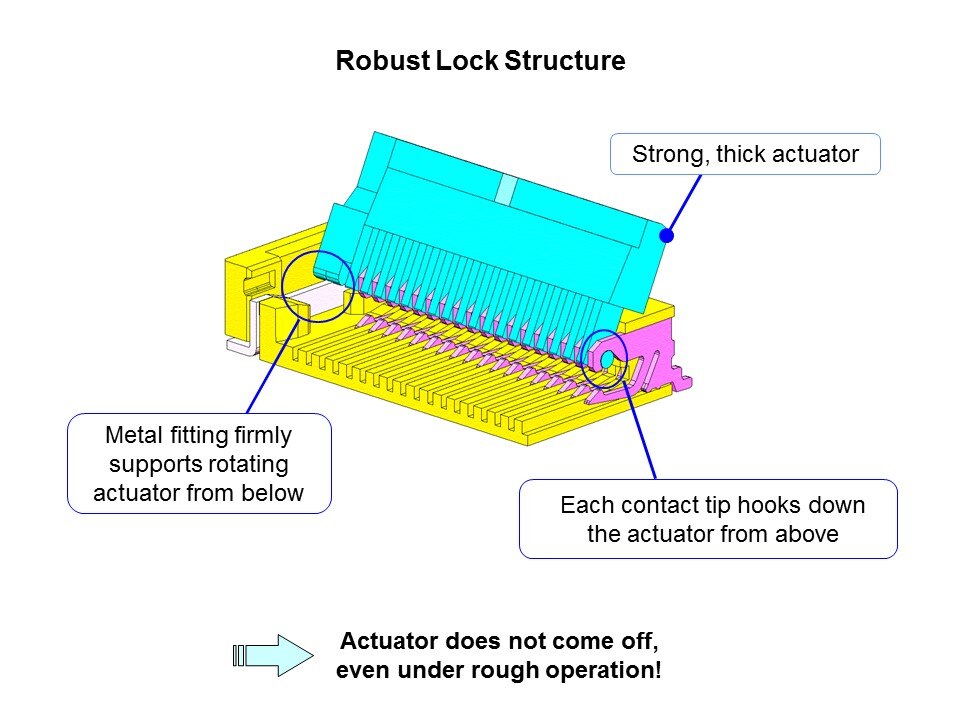 Robust Lock Structure

Strong, thick actuator

Metal fitting firmly supports rotating actuator from below

Each contact tip hooks down the actuator from above

Actuator does not come off, even under rough operation!