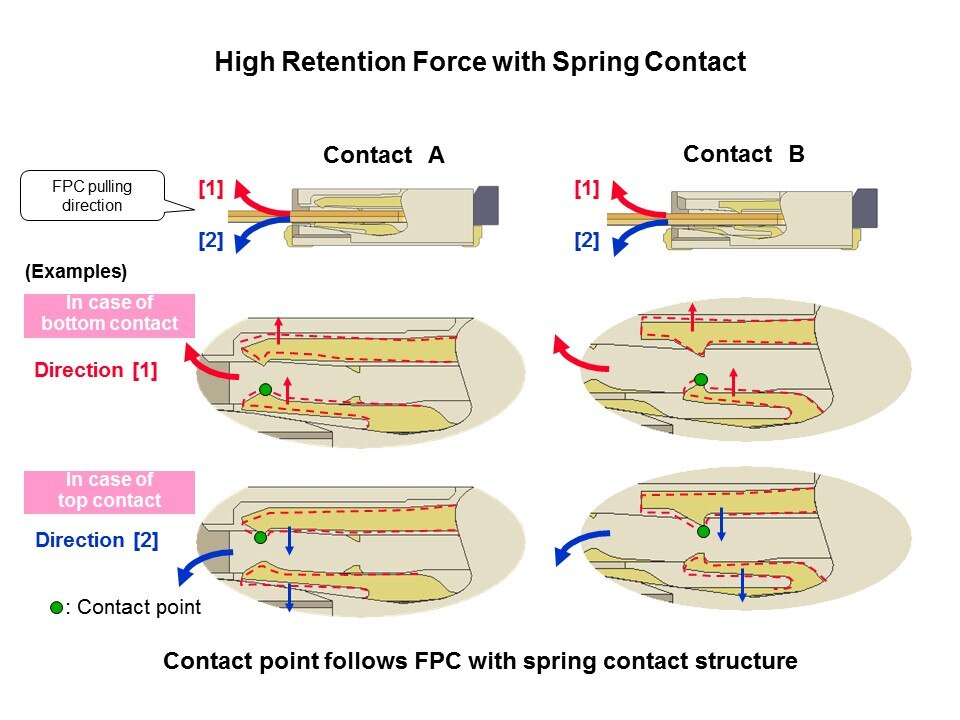 High Retention Force with Spring Contact

Contact A

Contact B

FPC pulling direction

[1]

[2]

[1]

[2]

(Examples)

In case of bottom contact

Direction [1]

In case of top contact

Direction [2]

: Contact point

Contact point follows FPC with spring contact structure