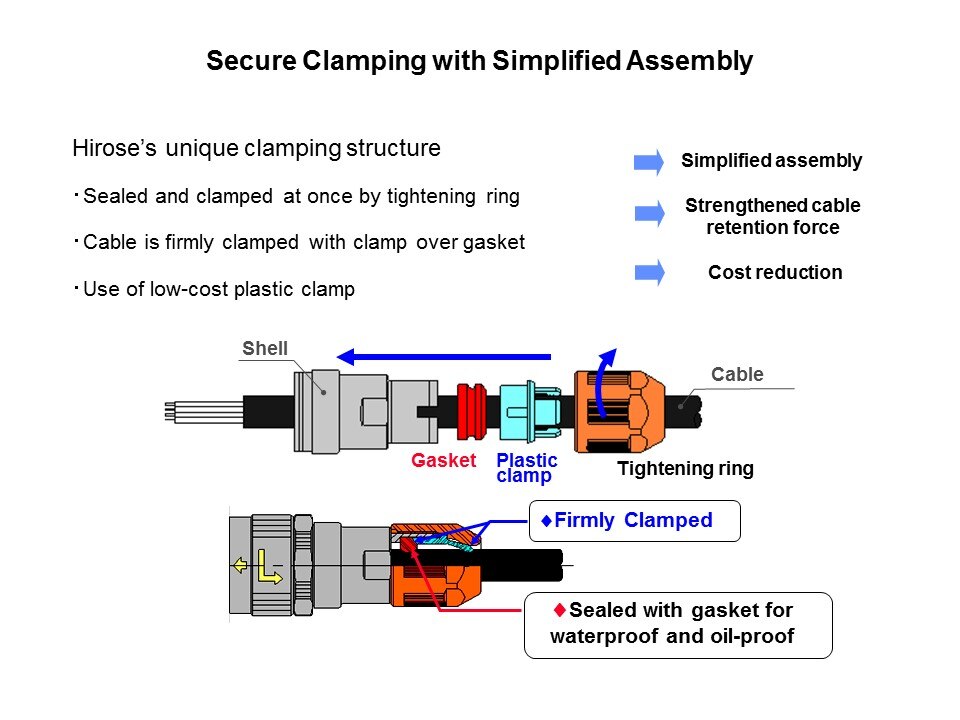 Secure Clamping with Simplified Assembly

Hirose's unique clamping structure

・Sealed and clamped at once by tightening ring

・Cable is firmly clamped with clamp over gasket

・Use of low-cost plastic clamp

Simplified assembly

Strengthened cable retention force

Cost reduction

Shell

Cable

Gasket

Plastic clamp

Tightening ring

♦Firmly Clamped

♦Sealed with gasket for waterproof and oil-proof