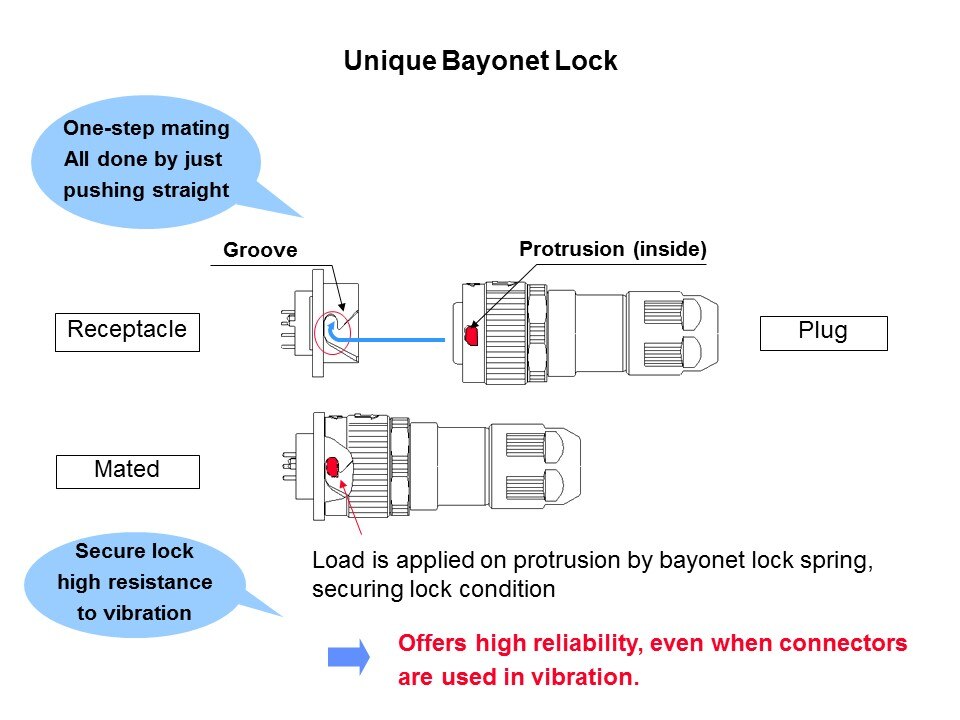 Unique Bayonet Lock

One-step mating
All done by just
pushing straight

Groove

Protrusion (inside)

Receptacle

Plug

Mated

Secure lock
high resistance
to vibration

Load is applied on protrusion by bayonet lock spring, securing lock condition

Offers high reliability, even when connectors are used in vibration.