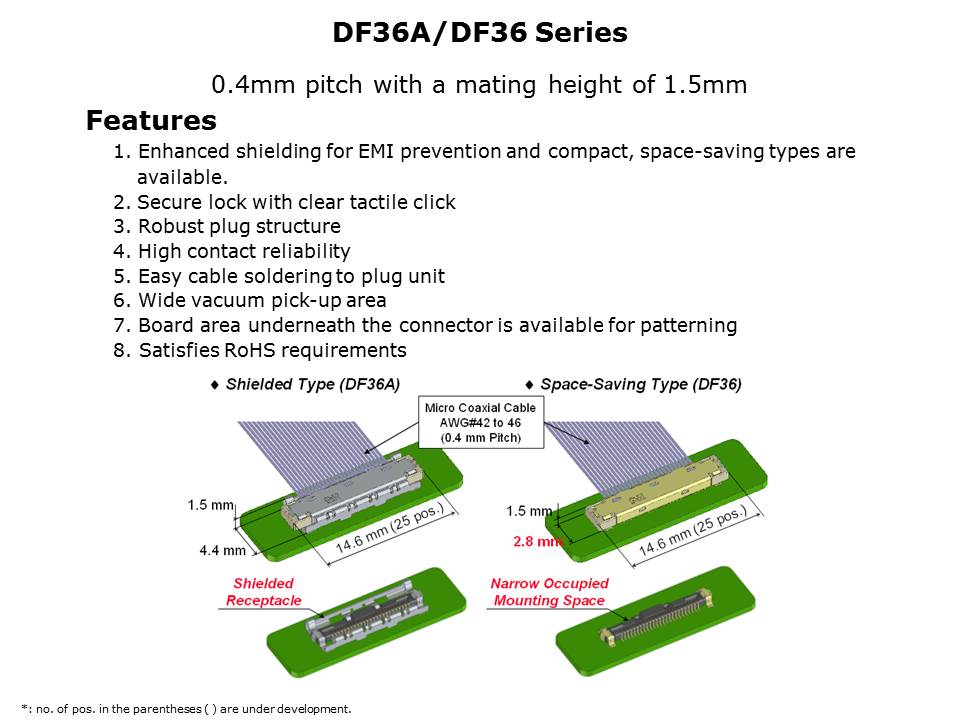 DF36A/DF36 Series

0.4mm pitch with a mating height of 1.5mm

Features

1. Enhanced shielding for EMI prevention and compact, space-saving types are available.
2. Secure lock with clear tactile click
3. Robust plug structure
4. High contact reliability
5. Easy cable soldering to plug unit
6. Wide vacuum pick-up area
7. Board area underneath the connector is available for patterning
8. Satisfies RoHS requirements

♦ Shielded Type (DF36A)

♦ Space-Saving Type (DF36)

Micro Coaxial Cable AWG#42 to 46 (0.4 mm Pitch)

1.5 mm

4.4 mm

14.6 mm (25 pos.)

1.5 mm

2.8 mm

14.6 mm (25 pos.)

Shielded Receptacle

Narrow Occupied Mounting Space

*: no. of pos. in the parentheses ( ) are under development.