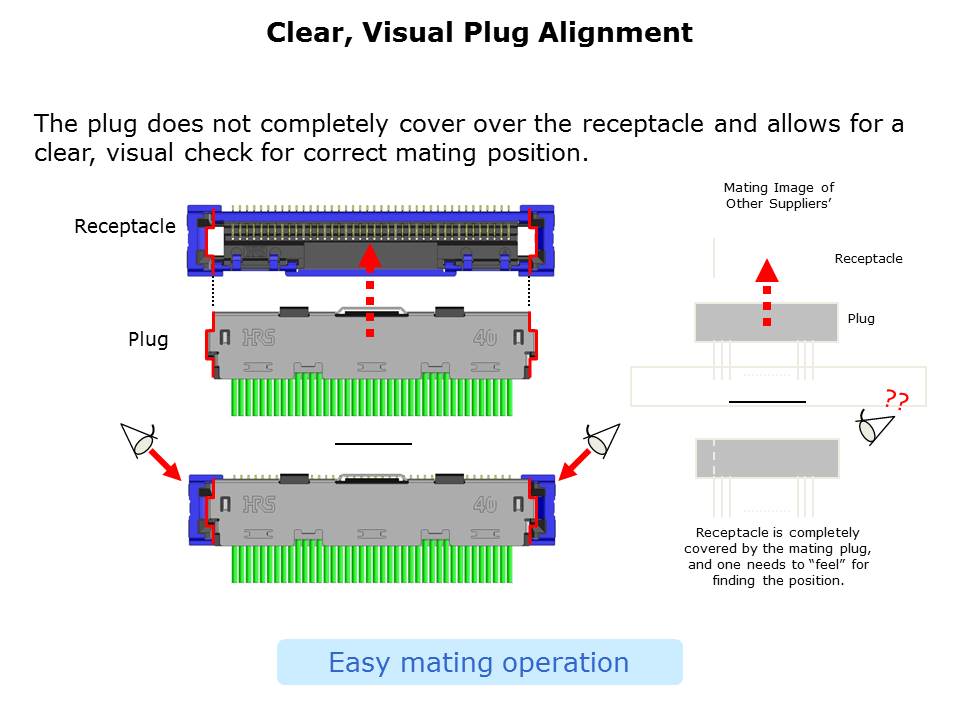 Clear, Visual Plug Alignment

The plug does not completely cover over the receptacle and allows for a clear, visual check for correct mating position.

Receptacle

Plug

HRS 40

HRS 40

Mating Image of Other Suppliers'

Receptacle

Plug

??

Receptacle is completely covered by the mating plug, and one needs to "feel" for finding the position.

Easy mating operation