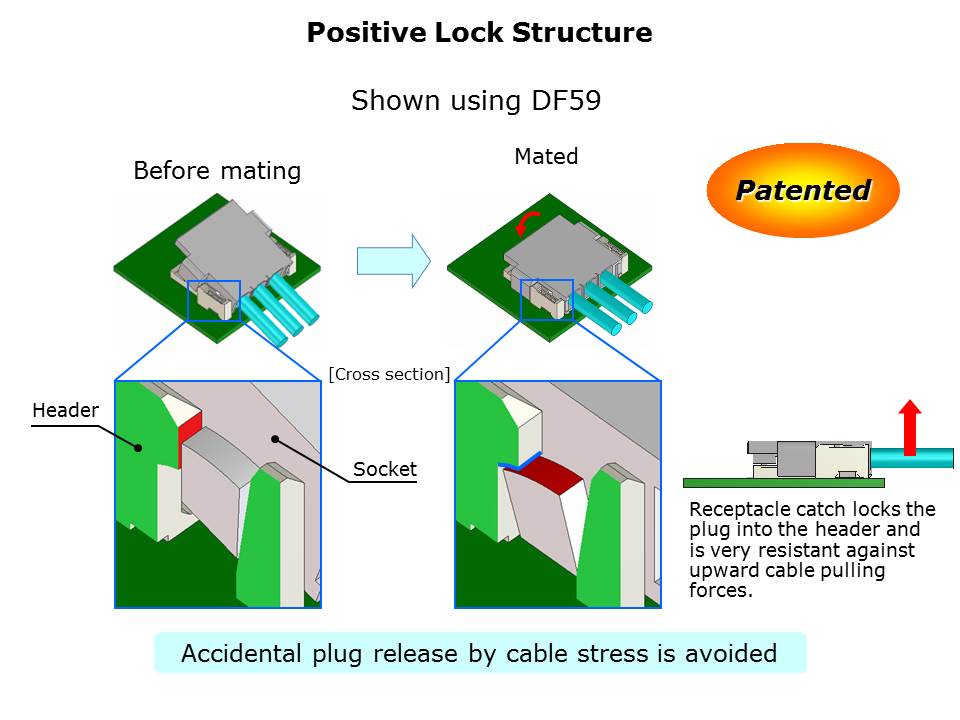 Positive Lock Structure

Shown using DF59

Before mating

Mated

Patented

[Cross section]

Header

Socket

Receptacle catch locks the plug into the header and is very resistant against upward cable pulling forces.

Accidental plug release by cable stress is avoided