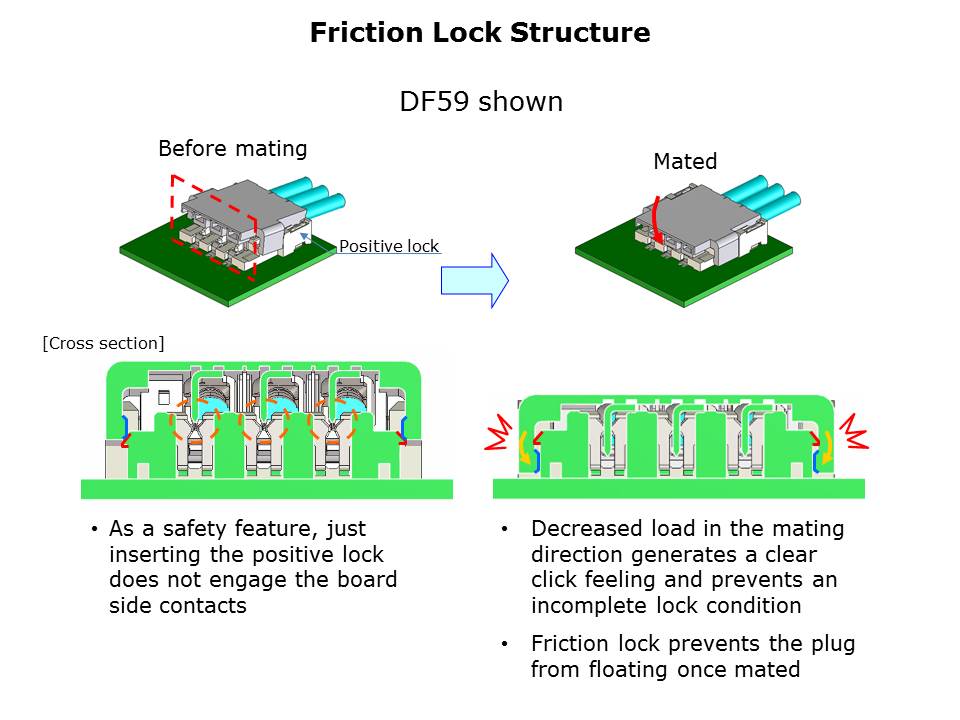 Friction Lock Structure

DF59 shown

Before mating

Positive lock

Mated

[Cross section]

• As a safety feature, just inserting the positive lock does not engage the board side contacts

• Decreased load in the mating direction generates a clear click feeling and prevents an incomplete lock condition

• Friction lock prevents the plug from floating once mated