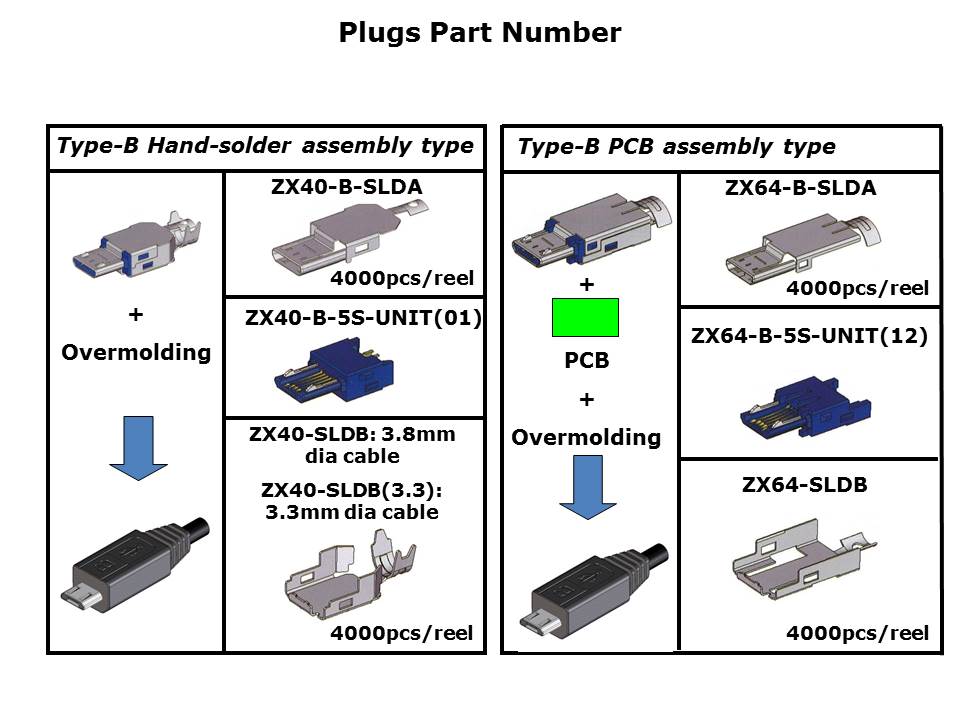 Plugs Part Number

Type-B Hand-solder assembly type

+
Overmolding

ZX40-B-SLDA
4000pcs/reel

ZX40-B-5S-UNIT(01)

ZX40-SLDB: 3.8mm dia cable

ZX40-SLDB(3.3): 3.3mm dia cable

4000pcs/reel

Type-B PCB assembly type

+
PCB
+
Overmolding

ZX64-B-SLDA
4000pcs/reel

ZX64-B-5S-UNIT(12)

ZX64-SLDB

4000pcs/reel