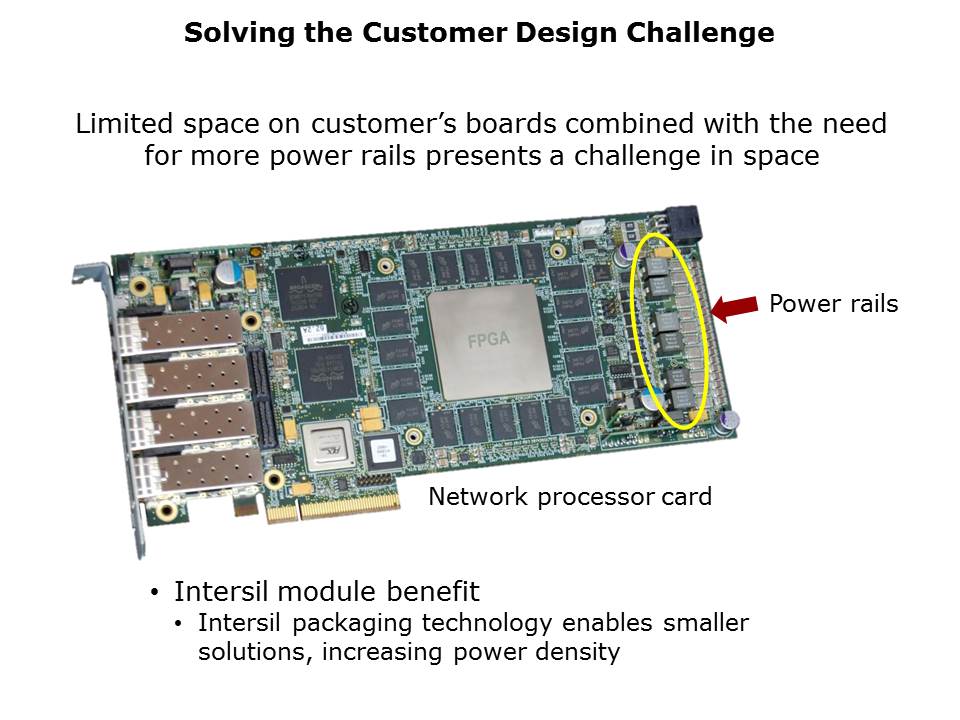 Solving the Customer Design Challenge

Limited space on customer's boards combined with the need for more power rails presents a challenge in space

FPGA

Power rails

Network processor card

• Intersil module benefit
 • Intersil packaging technology enables smaller solutions, increasing power density