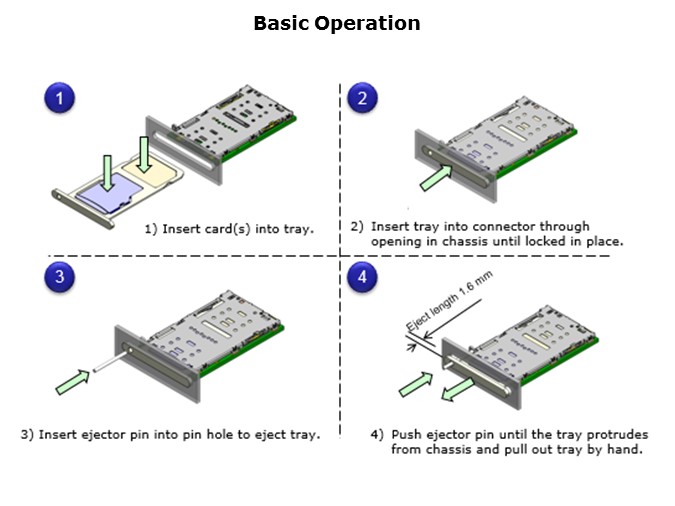 Basic Operation

1

1) Insert card(s) into tray.

2

2) Insert tray into connector through opening in chassis until locked in place.

3

3) Insert ejector pin into pin hole to eject tray.

4

Eject length 1.6 mm

4) Push ejector pin until the tray protrudes from chassis and pull out tray by hand.