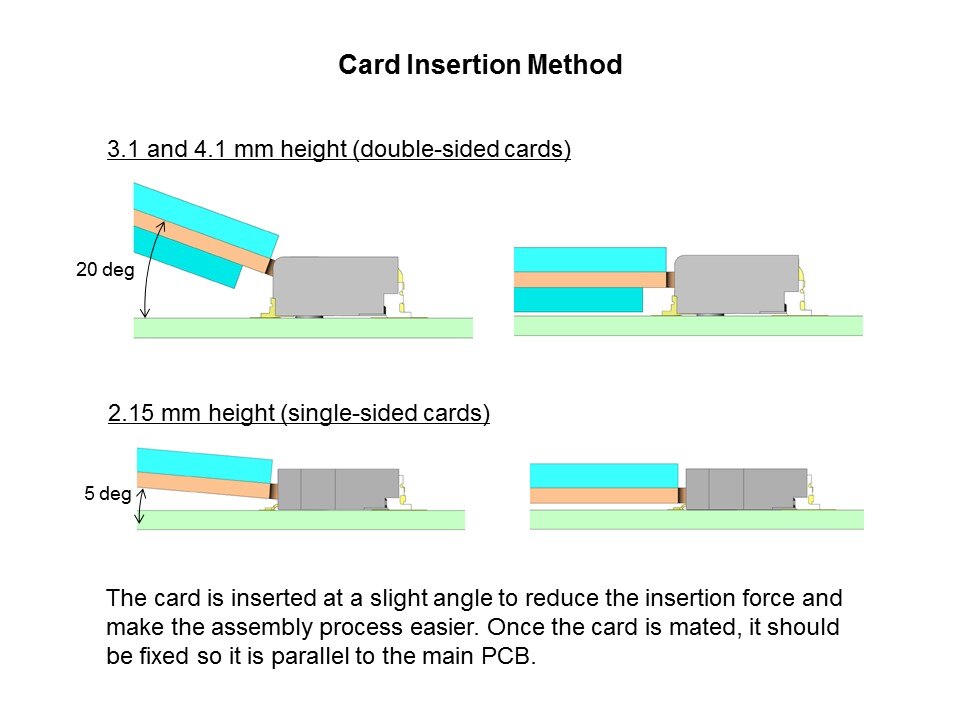 Card Insertion Method

3.1 and 4.1 mm height (double-sided cards)

20 deg

2.15 mm height (single-sided cards)

5 deg

The card is inserted at a slight angle to reduce the insertion force and make the assembly process easier. Once the card is mated, it should be fixed so it is parallel to the main PCB.