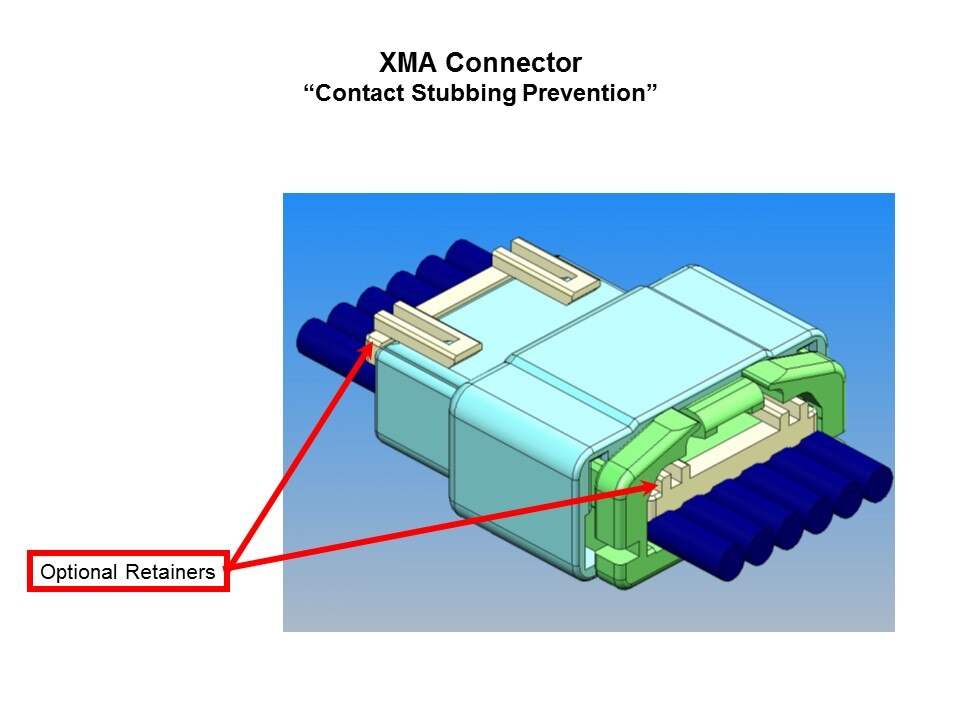 XMA Connector
“Contact Stubbing Prevention”

Optional Retainers