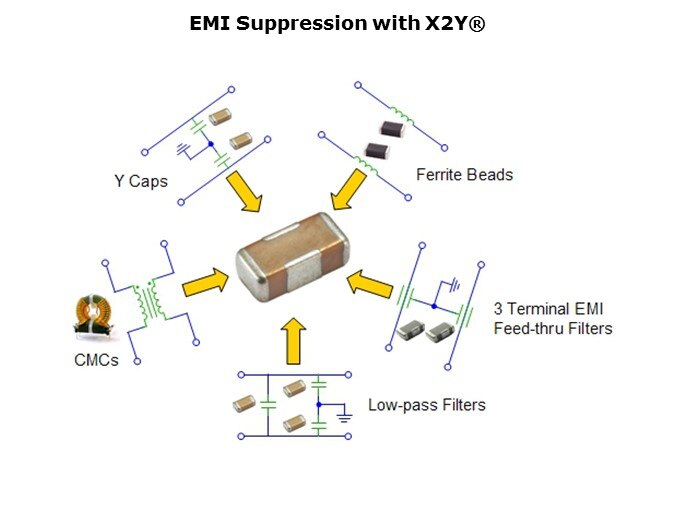 EMI Suppression with X2Y®

Y Caps

Ferrite Beads

CMCs

3 Terminal EMI Feed-thru Filters

Low-pass Filters