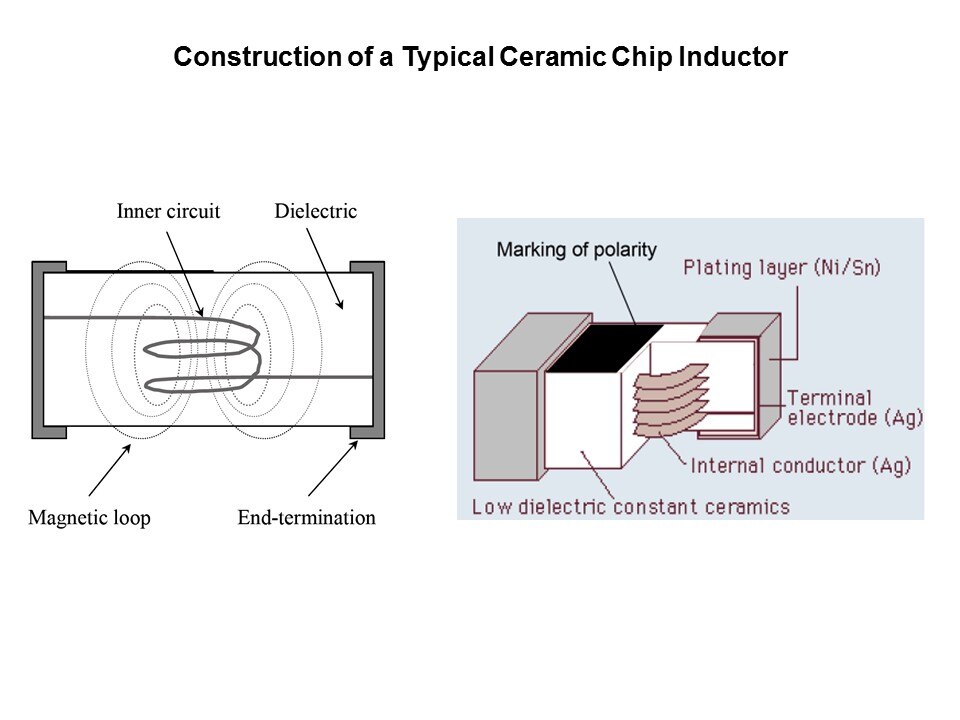 Construction of a Typical Ceramic Chip Inductor

Inner circuit

Dielectric

Magnetic loop

End-termination

Marking of polarity

Plating layer (Ni/Sn)

Terminal electrode (Ag)

Internal conductor (Ag)

Low dielectric constant ceramics