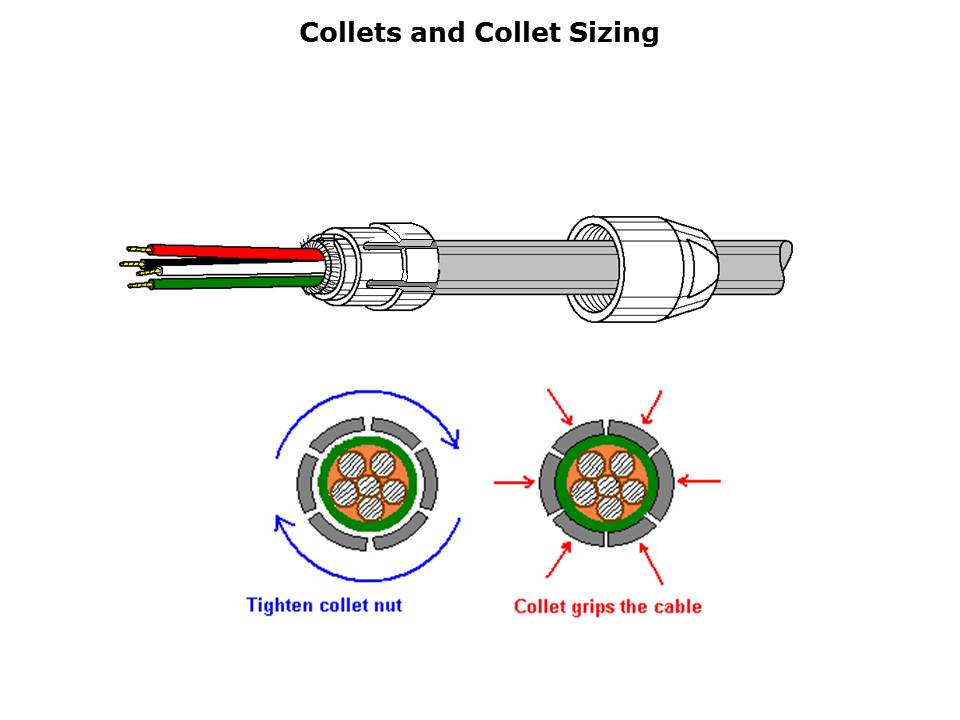 Collets and Collet Sizing

Tighten collet nut

Collet grips the cable