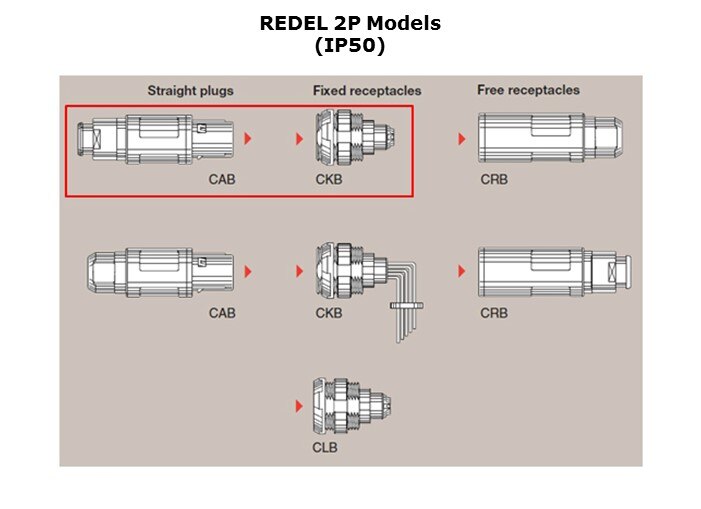 REDEL 2P Models
(IP50)

Straight plugs

Fixed receptacles

Free receptacles

CAB

CKB

CRB

CAB

CKB

CRB

CLB