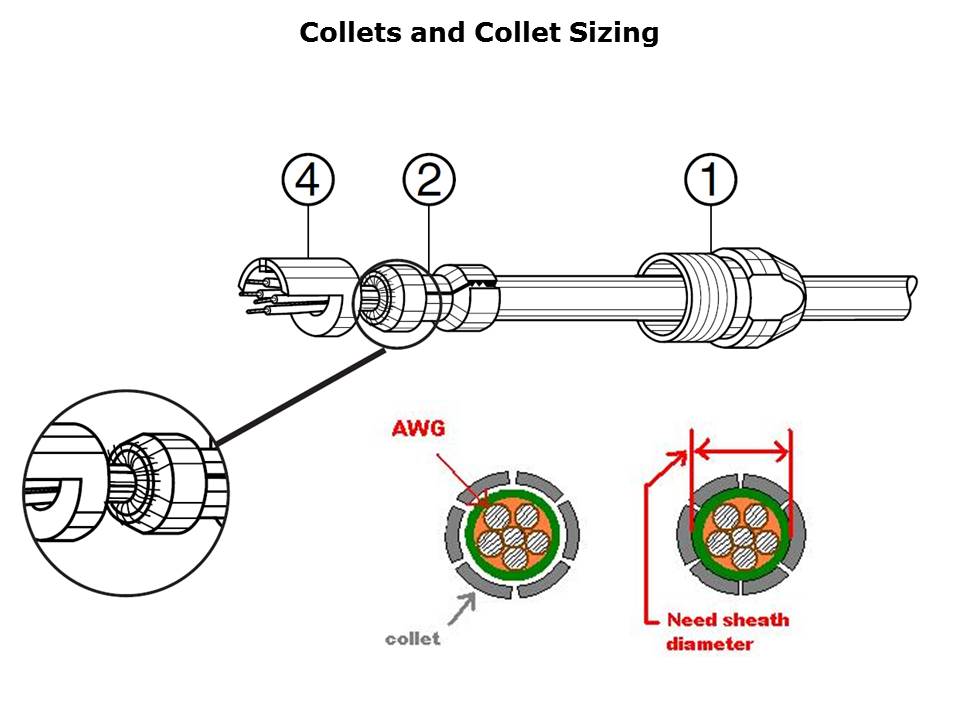 Collets and Collet Sizing

4
2
1

AWG

collet

Need sheath diameter