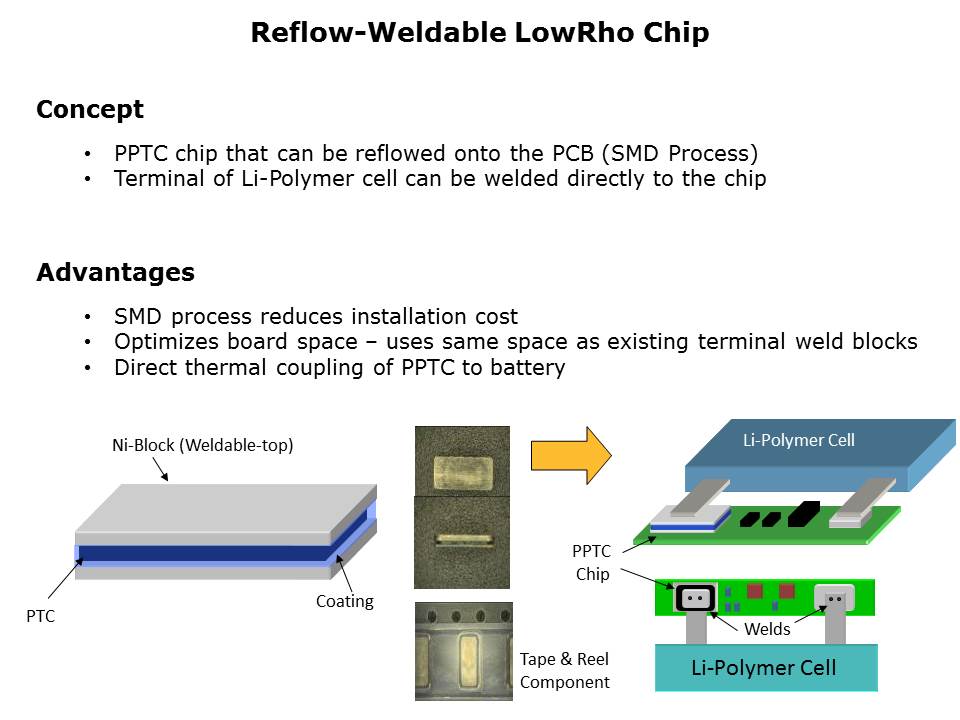 Reflow-Weldable LowRho Chip

Concept

• PPTC chip that can be reflowed onto the PCB (SMD Process)
• Terminal of Li-Polymer cell can be welded directly to the chip

Advantages

• SMD process reduces installation cost
• Optimizes board space – uses same space as existing terminal weld blocks
• Direct thermal coupling of PPTC to battery

Ni-Block (Weldable-top)

PTC

Coating

Tape & Reel Component

Li-Polymer Cell

PPTC Chip

Welds

Li-Polymer Cell