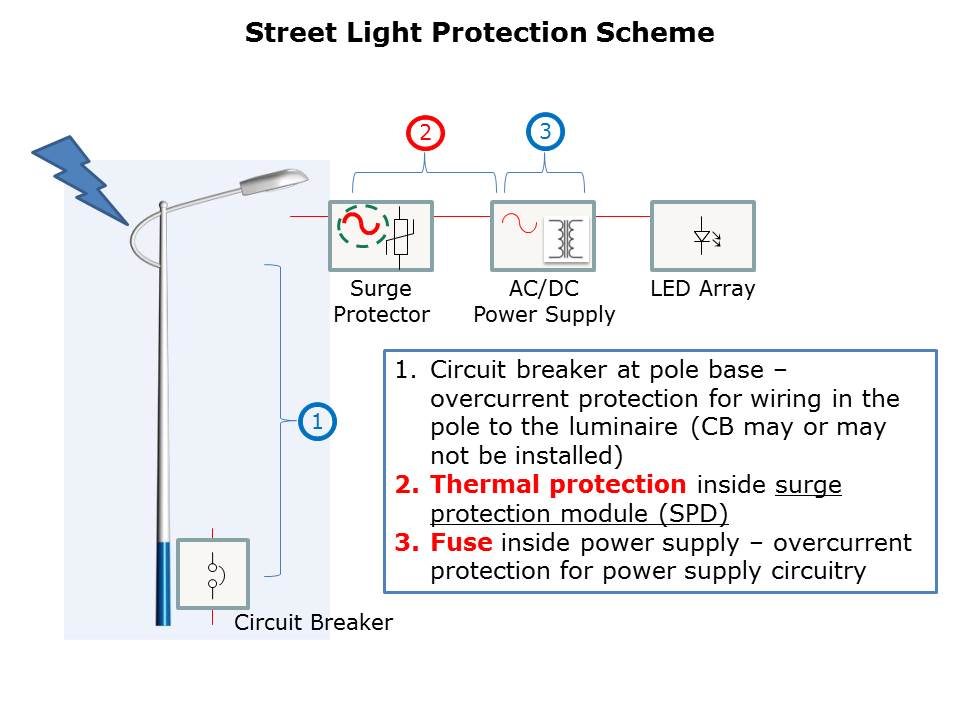 Street Light Protection Scheme

2

3

Surge Protector

AC/DC Power Supply

LED Array

1

Circuit Breaker

1. Circuit breaker at pole base – overcurrent protection for wiring in the pole to the luminaire (CB may or may not be installed)
2. Thermal protection inside surge protection module (SPD)
3. Fuse inside power supply – overcurrent protection for power supply circuitry