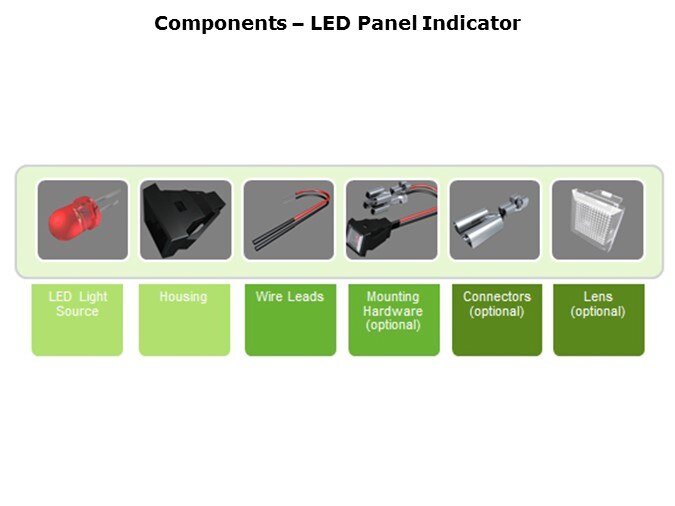 Components – LED Panel Indicator

LED Light Source

Housing

Wire Leads

Mounting Hardware (optional)

Connectors (optional)

Lens (optional)