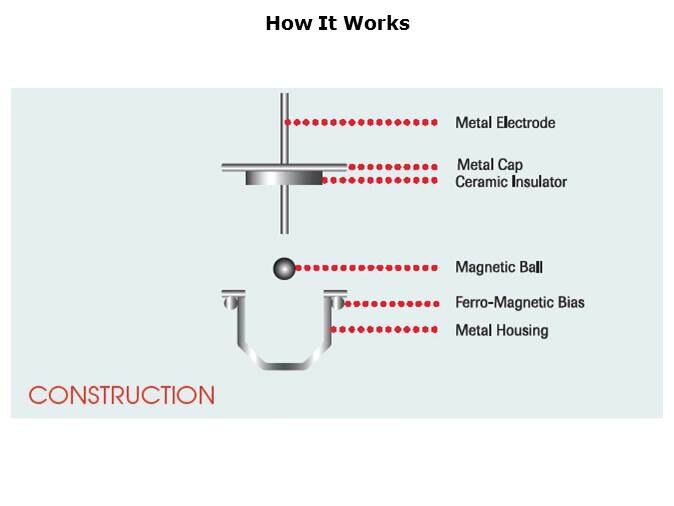 How It Works

Metal Electrode

Metal Cap
Ceramic Insulator

Magnetic Ball

Ferro-Magnetic Bias

Metal Housing

CONSTRUCTION