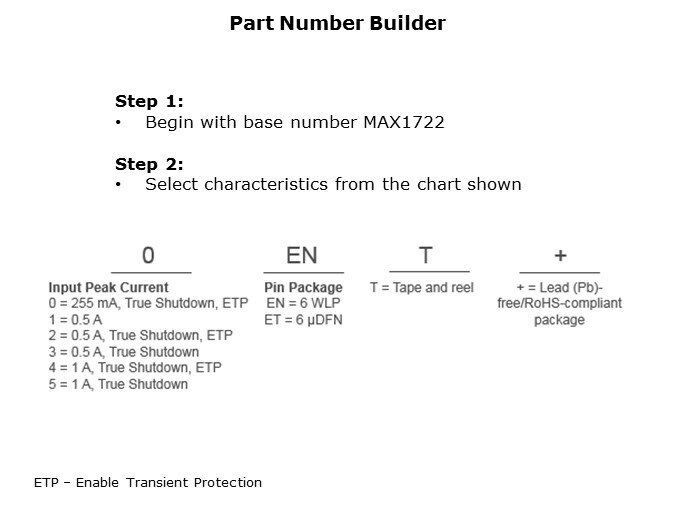 Part Number Builder

Step 1:
• Begin with base number MAX1722

Step 2:
• Select characteristics from the chart shown

0

Input Peak Current
0 = 255 mA, True Shutdown, ETP
1 = 0.5 A
2 = 0.5 A, True Shutdown, ETP
3 = 0.5 A, True Shutdown
4 = 1 A, True Shutdown, ETP
5 = 1 A, True Shutdown

EN

Pin Package
EN = 6 WLP
ET = 6 µDFN

T

T = Tape and reel

+

+ = Lead (Pb)-free/RoHS-compliant package

ETP – Enable Transient Protection