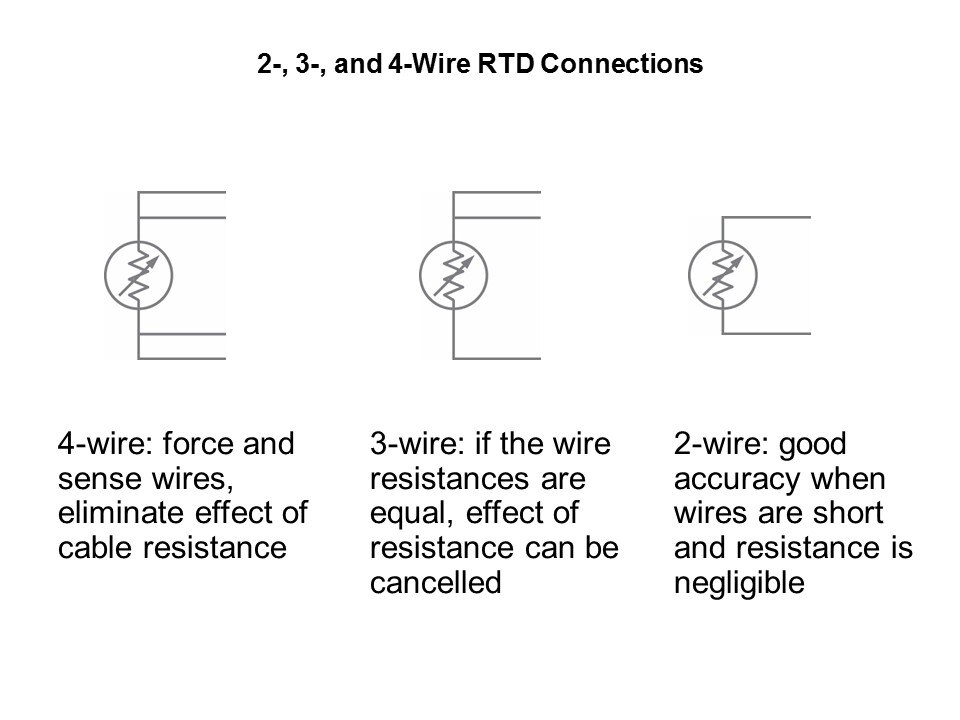 2-, 3-, and 4-Wire RTD Connections

4-wire: force and sense wires, eliminate effect of cable resistance

3-wire: if the wire resistances are equal, effect of resistance can be cancelled

2-wire: good accuracy when wires are short and resistance is negligible