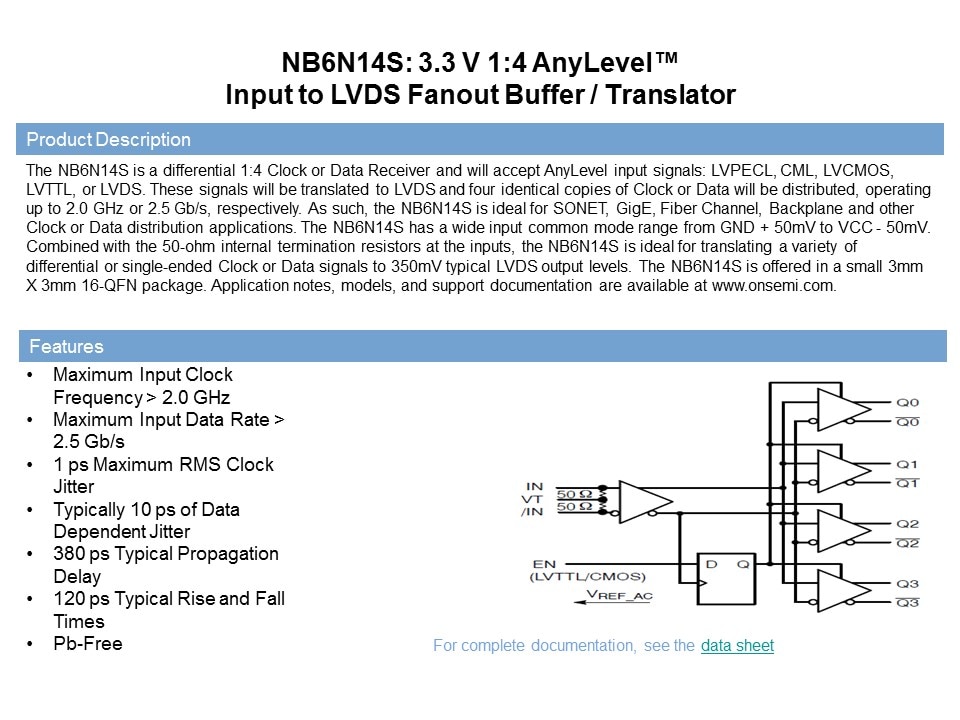 NB6N14S: 3.3 V 1:4 AnyLevel™
Input to LVDS Fanout Buffer / Translator

Product Description

The NB6N14S is a differential 1:4 Clock or Data Receiver and will accept AnyLevel input signals: LVPECL, CML, LVCMOS, LVTTL, or LVDS. These signals will be translated to LVDS and four identical copies of Clock or Data will be distributed, operating up to 2.0 GHz or 2.5 Gb/s, respectively. As such, the NB6N14S is ideal for SONET, GigE, Fiber Channel, Backplane and other Clock or Data distribution applications. The NB6N14S has a wide input common mode range from GND + 50mV to VCC - 50mV. Combined with the 50-ohm internal termination resistors at the inputs, the NB6N14S is ideal for translating a variety of differential or single-ended Clock or Data signals to 350mV typical LVDS output levels. The NB6N14S is offered in a small 3mm X 3mm 16-QFN package. Application notes, models, and support documentation are available at www.onsemi.com.

Features

• Maximum Input Clock Frequency > 2.0 GHz
• Maximum Input Data Rate > 2.5 Gb/s
• 1 ps Maximum RMS Clock Jitter
• Typically 10 ps of Data Dependent Jitter
• 380 ps Typical Propagation Delay
• 120 ps Typical Rise and Fall Times
• Pb-Free

IN
VT
/IN
50 Ω
50 Ω
EN
(LVTTL/CMOS)
$V_{REF\_AC}$
D
Q
Q0
$\overline{Q0}$
Q1
$\overline{Q1}$
Q2
$\overline{Q2}$
Q3
$\overline{Q3}$

For complete documentation, see the data sheet