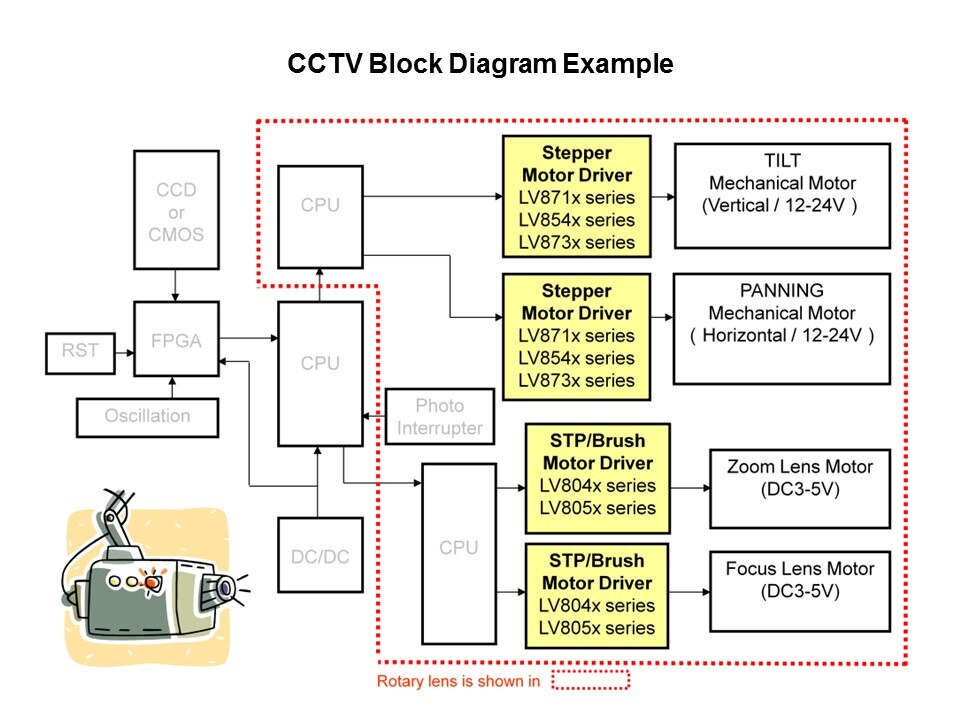 CCTV Block Diagram Example

CCD or CMOS

RST

FPGA

Oscillation

CPU

CPU

Photo Interrupter

DC/DC

CPU

Stepper Motor Driver
LV871x series
LV854x series
LV873x series

TILT
Mechanical Motor
(Vertical / 12-24V )

Stepper Motor Driver
LV871x series
LV854x series
LV873x series

PANNING
Mechanical Motor
( Horizontal / 12-24V )

STP/Brush Motor Driver
LV804x series
LV805x series

Zoom Lens Motor
(DC3-5V)

STP/Brush Motor Driver
LV804x series
LV805x series

Focus Lens Motor
(DC3-5V)

Rotary lens is shown in