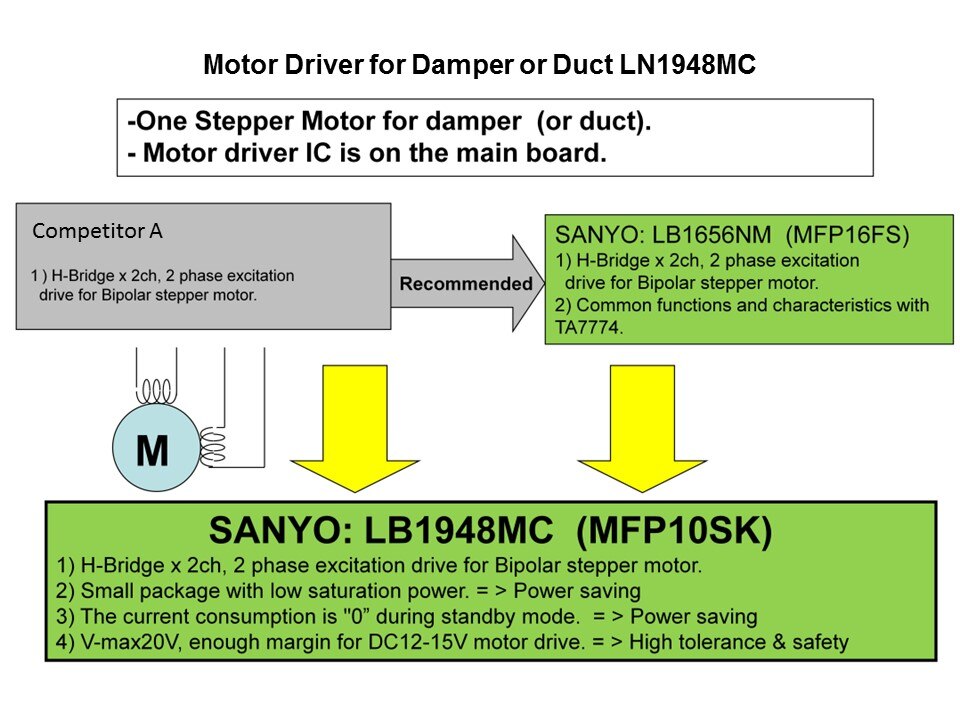 Motor Driver for Damper or Duct LN1948MC

-One Stepper Motor for damper (or duct).
- Motor driver IC is on the main board.

Competitor A

1 ) H-Bridge x 2ch, 2 phase excitation drive for Bipolar stepper motor.

Recommended

SANYO: LB1656NM (MFP16FS)
1) H-Bridge x 2ch, 2 phase excitation drive for Bipolar stepper motor.
2) Common functions and characteristics with TA7774.

M

SANYO: LB1948MC (MFP10SK)
1) H-Bridge x 2ch, 2 phase excitation drive for Bipolar stepper motor.
2) Small package with low saturation power. = > Power saving
3) The current consumption is "0" during standby mode. = > Power saving
4) V-max20V, enough margin for DC12-15V motor drive. = > High tolerance & safety