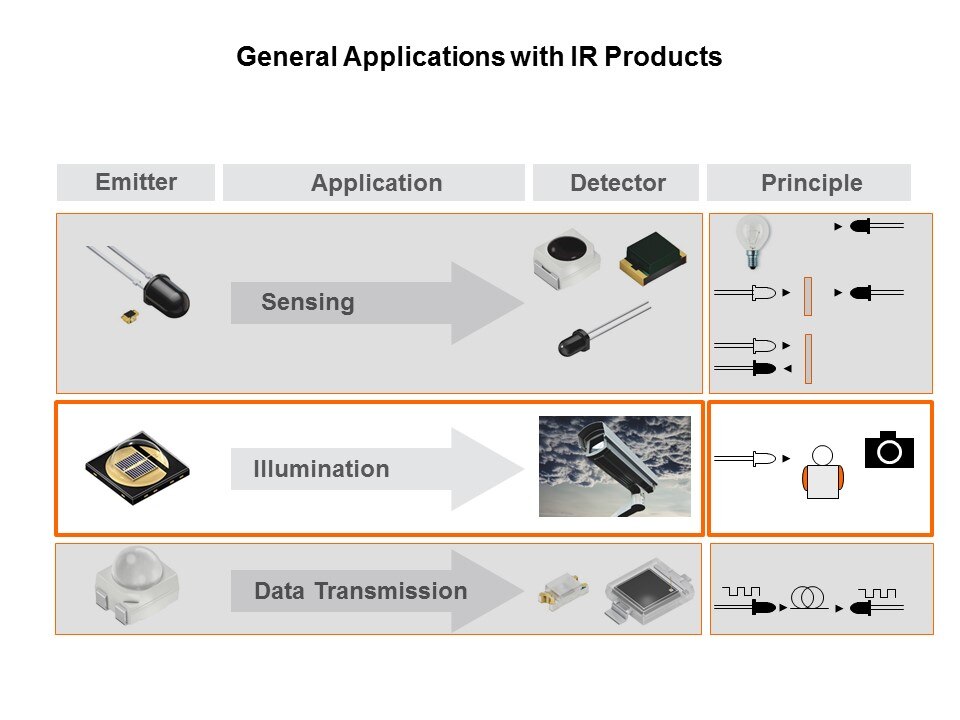 General Applications with IR Products

Emitter

Application

Detector

Principle

Sensing

Illumination

Data Transmission