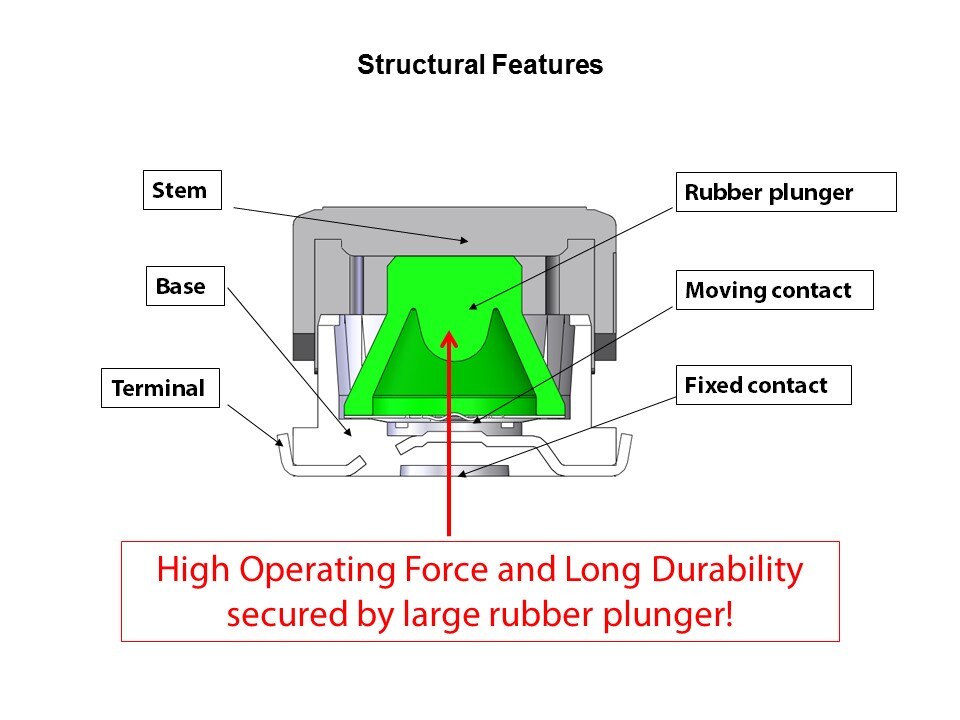 Structural Features

Stem

Base

Terminal

Rubber plunger

Moving contact

Fixed contact

High Operating Force and Long Durability secured by large rubber plunger!