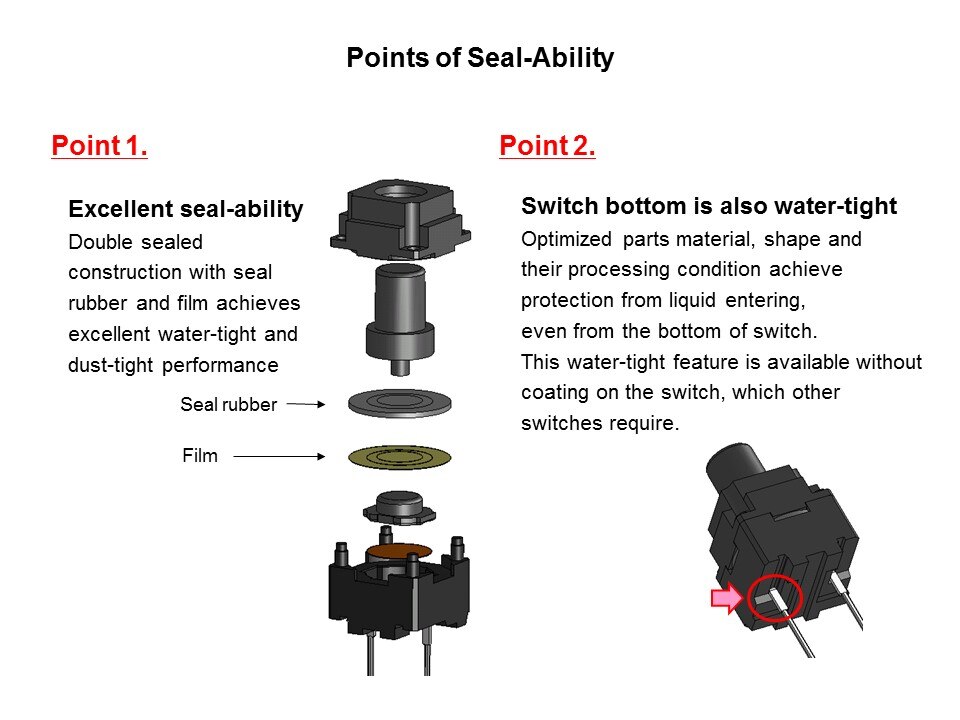 Points of Seal-Ability

Point 1.

Excellent seal-ability
Double sealed construction with seal rubber and film achieves excellent water-tight and dust-tight performance

Seal rubber

Film

Point 2.

Switch bottom is also water-tight
Optimized parts material, shape and their processing condition achieve protection from liquid entering, even from the bottom of switch.
This water-tight feature is available without coating on the switch, which other switches require.