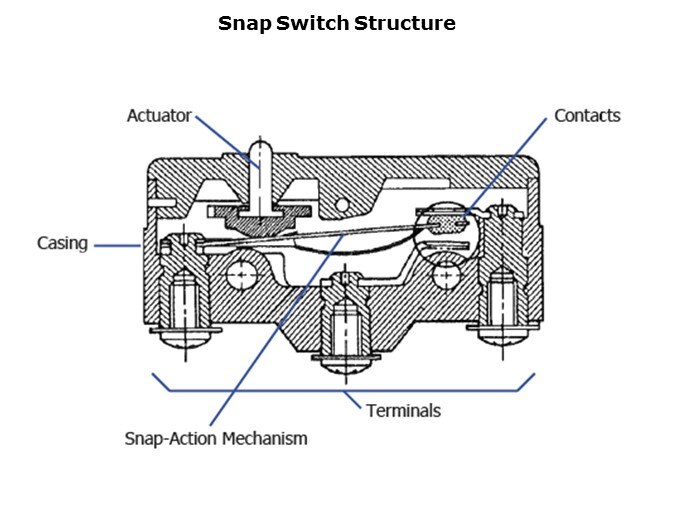 Snap Switch Structure

Actuator

Contacts

Casing

Terminals

Snap-Action Mechanism