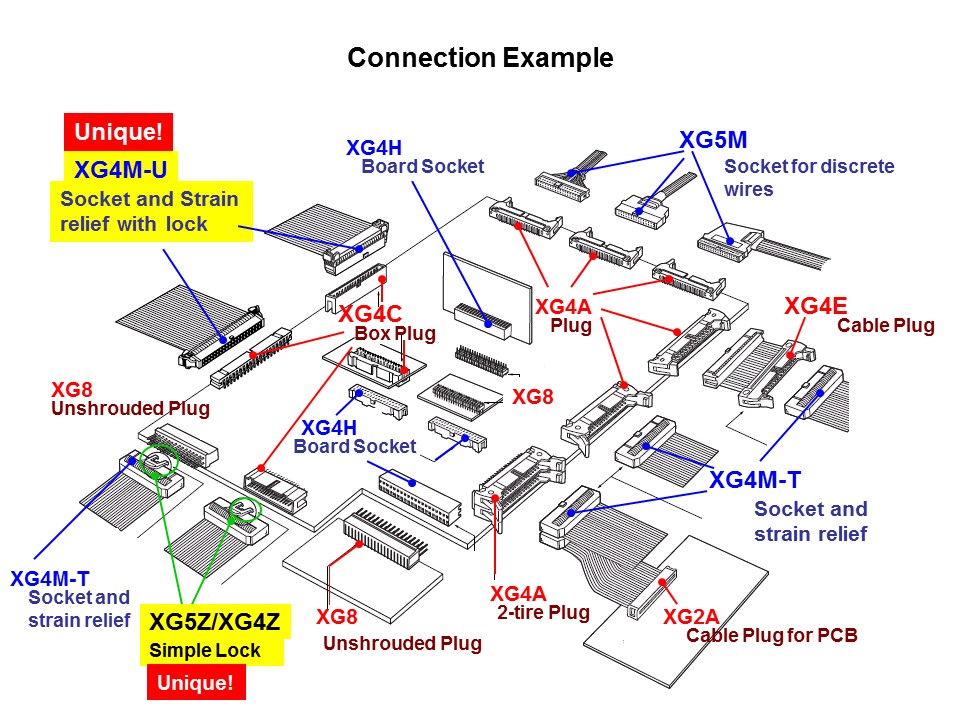 Connection Example

Unique!

XG4M-U

Socket and Strain relief with lock

XG4H
Board Socket

XG5M

Socket for discrete wires

XG4C
Box Plug

XG4A
Plug

XG4E
Cable Plug

XG8
Unshrouded Plug

XG8

XG4H
Board Socket

XG4M-T

Socket and strain relief

XG4M-T
Socket and strain relief

XG5Z/XG4Z
Simple Lock

Unique!

XG8
Unshrouded Plug

XG4A
2-tire Plug

XG2A
Cable Plug for PCB