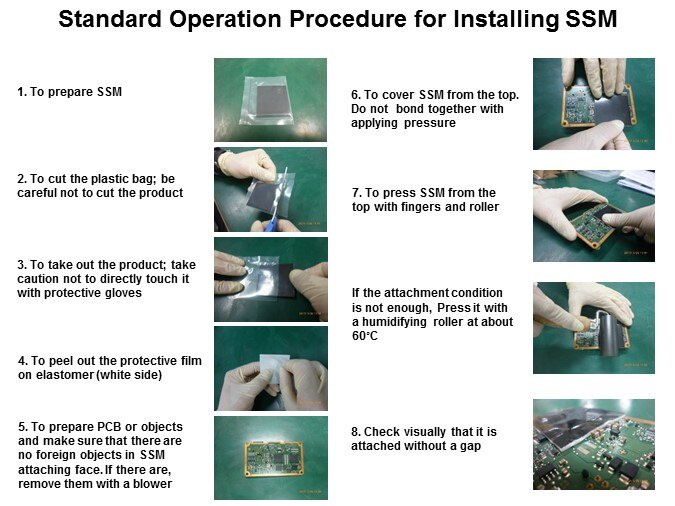 Standard Operation Procedure for Installing SSM

1. To prepare SSM

2. To cut the plastic bag; be careful not to cut the product

3. To take out the product; take caution not to directly touch it with protective gloves

4. To peel out the protective film on elastomer (white side)

5. To prepare PCB or objects and make sure that there are no foreign objects in SSM attaching face. If there are, remove them with a blower

6. To cover SSM from the top. Do not bond together with applying pressure

7. To press SSM from the top with fingers and roller

If the attachment condition is not enough, Press it with a humidifying roller at about 60°C

8. Check visually that it is attached without a gap