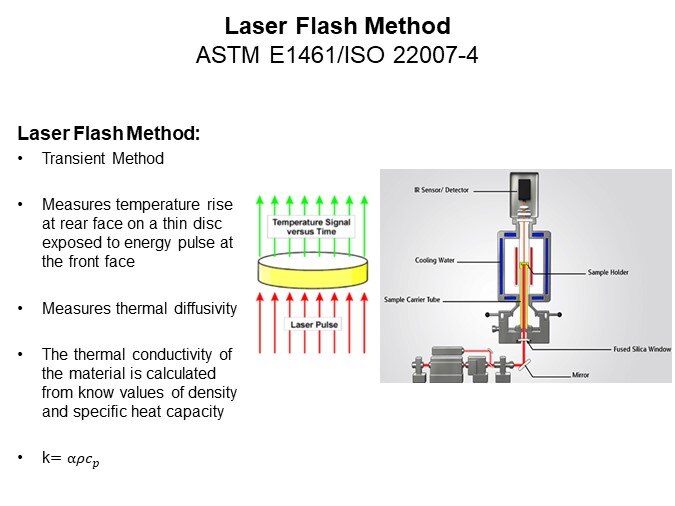 Laser Flash Method
ASTM E1461/ISO 22007-4

Laser Flash Method:
• Transient Method

• Measures temperature rise at rear face on a thin disc exposed to energy pulse at the front face

• Measures thermal diffusivity

• The thermal conductivity of the material is calculated from know values of density and specific heat capacity

• k= $\alpha\rho c_p$

Temperature Signal versus Time

Laser Pulse

IR Sensor/ Detector

Cooling Water

Sample Holder

Sample Carrier Tube

Fused Silica Window

Mirror