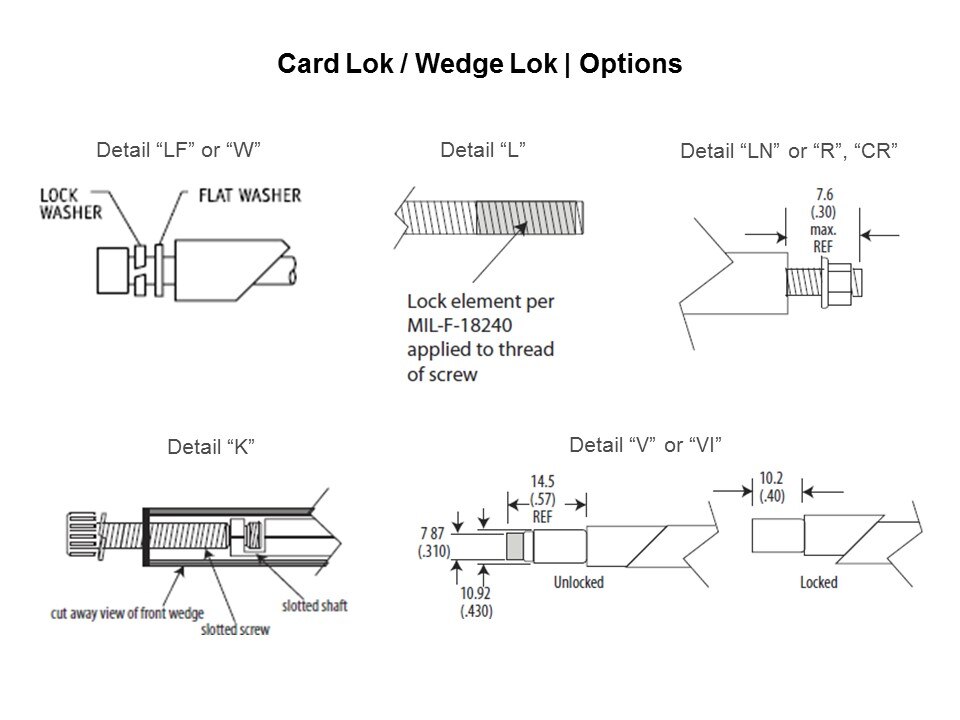 Card Lok / Wedge Lok | Options

Detail “LF” or “W”

LOCK WASHER

FLAT WASHER

Detail “L”

Lock element per MIL-F-18240 applied to thread of screw

Detail “LN” or “R”, “CR”

7.6 (.30) max. REF

Detail “K”

cut away view of front wedge

slotted screw

slotted shaft

Detail “V” or “VI”

14.5 (.57) REF

7 87 (.310)

10.92 (.430)

Unlocked

10.2 (.40)

Locked