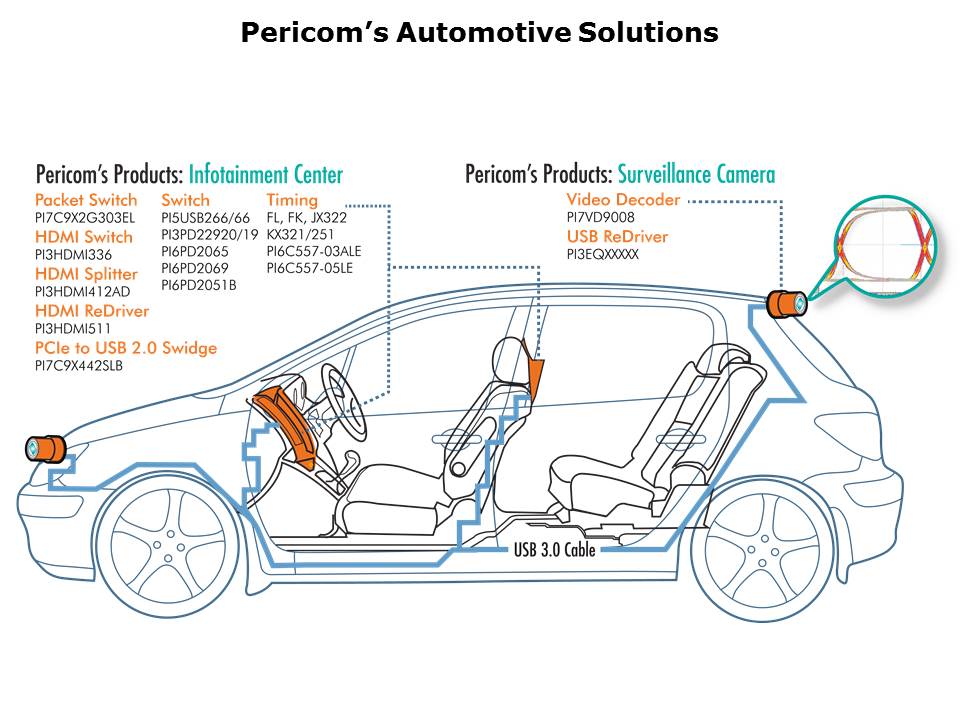 Pericom's Automotive Solutions

Pericom's Products: Infotainment Center

Packet Switch
PI7C9X2G303EL
HDMI Switch
PI3HDMI336
HDMI Splitter
PI3HDMI412AD
HDMI ReDriver
PI3HDMI511
PCIe to USB 2.0 Swidge
PI7C9X442SLB

Switch
PI5USB266/66
PI3PD22920/19
PI6PD2065
PI6PD2069
PI6PD2051B

Timing
FL, FK, JX322
KX321/251
PI6C557-03ALE
PI6C557-05LE

Pericom's Products: Surveillance Camera

Video Decoder
PI7VD9008
USB ReDriver
PI3EQXXXXX

USB 3.0 Cable