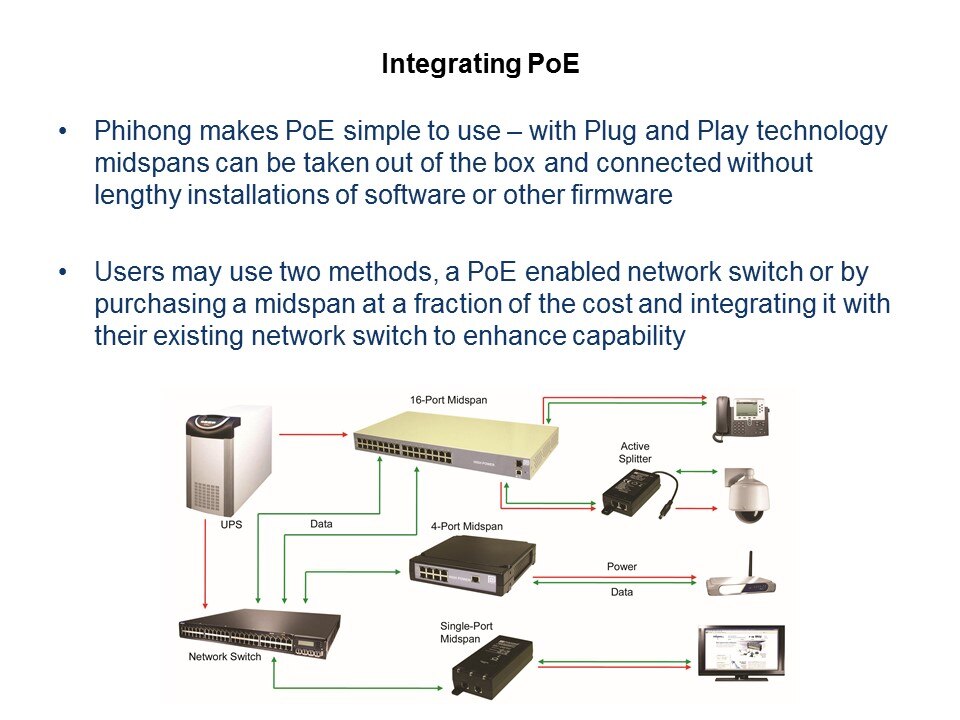 Integrating PoE

• Phihong makes PoE simple to use – with Plug and Play technology midspans can be taken out of the box and connected without lengthy installations of software or other firmware

• Users may use two methods, a PoE enabled network switch or by purchasing a midspan at a fraction of the cost and integrating it with their existing network switch to enhance capability

16-Port Midspan

Active Splitter

UPS

Data

4-Port Midspan

Power

Data

Network Switch

Single-Port Midspan