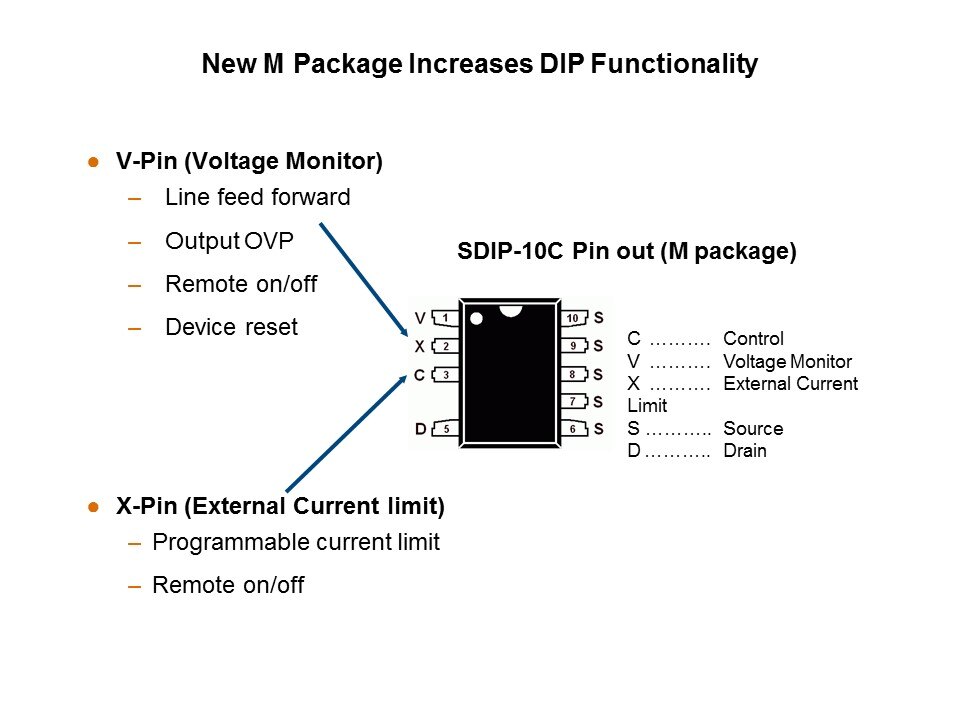 New M Package Increases DIP Functionality

● V-Pin (Voltage Monitor)
– Line feed forward
– Output OVP
– Remote on/off
– Device reset

SDIP-10C Pin out (M package)

V 1
X 2
C 3
D 5
10 S
9 S
8 S
7 S
6 S

C ………. Control
V ………. Voltage Monitor
X ………. External Current Limit
S ……….. Source
D ……….. Drain

● X-Pin (External Current limit)
– Programmable current limit
– Remote on/off