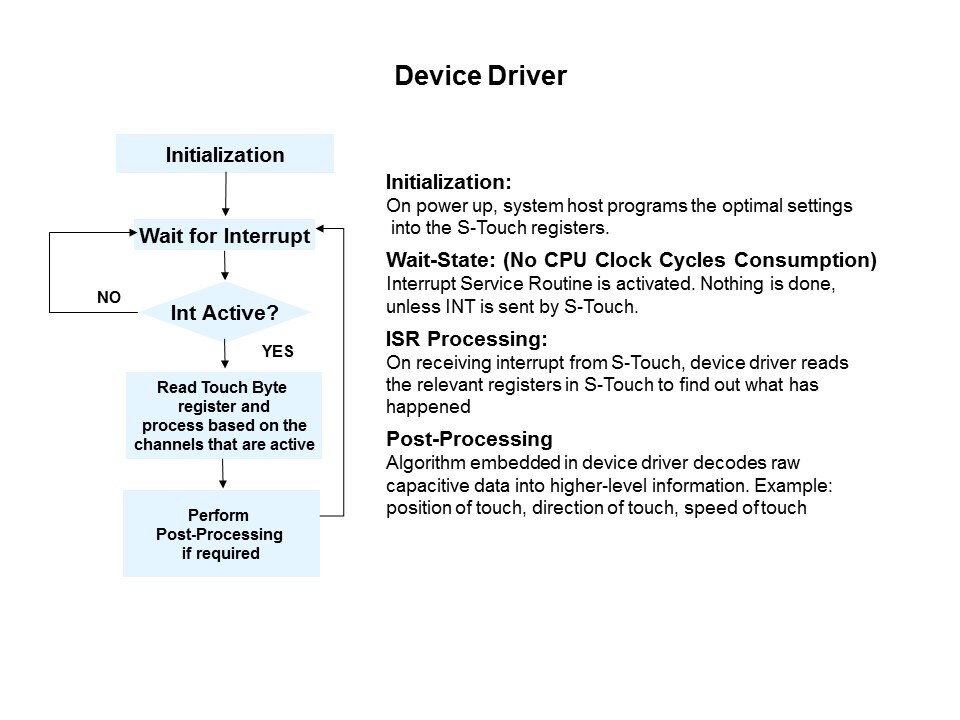 Device Driver

Initialization

Wait for Interrupt

NO

Int Active?

YES

Read Touch Byte register and process based on the channels that are active

Perform Post-Processing if required

Initialization:
On power up, system host programs the optimal settings into the S-Touch registers.

Wait-State: (No CPU Clock Cycles Consumption)
Interrupt Service Routine is activated. Nothing is done, unless INT is sent by S-Touch.

ISR Processing:
On receiving interrupt from S-Touch, device driver reads the relevant registers in S-Touch to find out what has happened

Post-Processing
Algorithm embedded in device driver decodes raw capacitive data into higher-level information. Example: position of touch, direction of touch, speed of touch