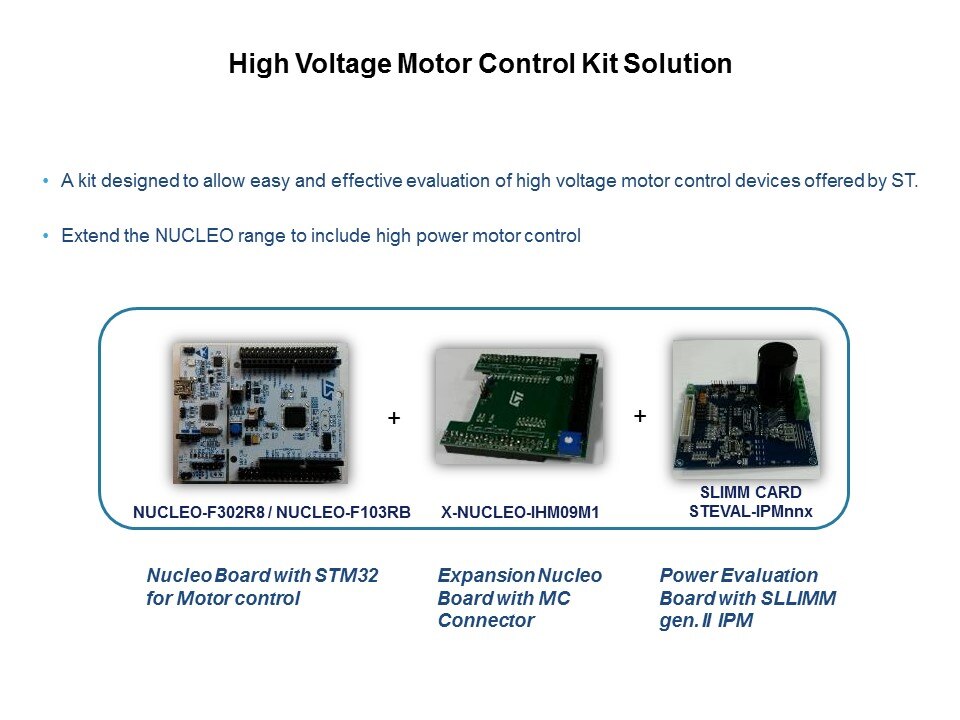 High Voltage Motor Control Kit Solution

• A kit designed to allow easy and effective evaluation of high voltage motor control devices offered by ST.

• Extend the NUCLEO range to include high power motor control

+

+

NUCLEO-F302R8 / NUCLEO-F103RB

X-NUCLEO-IHM09M1

SLIMM CARD
STEVAL-IPMnnx

Nucleo Board with STM32 for Motor control

Expansion Nucleo Board with MC Connector

Power Evaluation Board with SLLIMM gen. II IPM