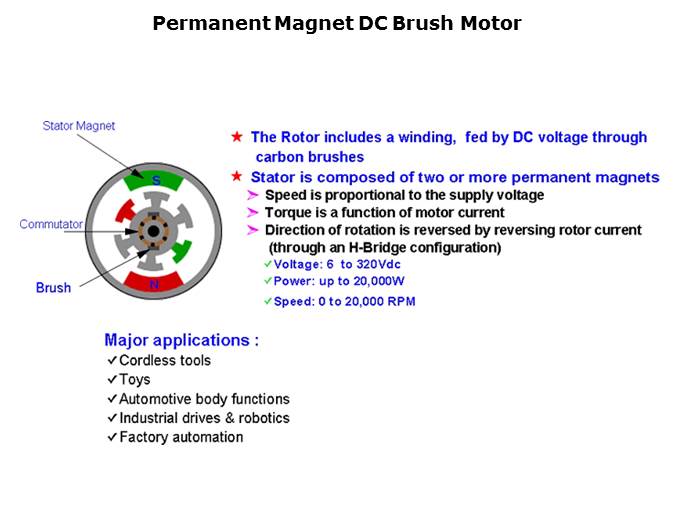 Permanent Magnet DC Brush Motor

Stator Magnet

S

Commutator

Brush

N

★ The Rotor includes a winding, fed by DC voltage through carbon brushes

★ Stator is composed of two or more permanent magnets

➤ Speed is proportional to the supply voltage

➤ Torque is a function of motor current

➤ Direction of rotation is reversed by reversing rotor current (through an H-Bridge configuration)

✓Voltage: 6 to 320Vdc

✓Power: up to 20,000W

✓Speed: 0 to 20,000 RPM

Major applications :

✓Cordless tools

✓Toys

✓Automotive body functions

✓Industrial drives & robotics

✓Factory automation