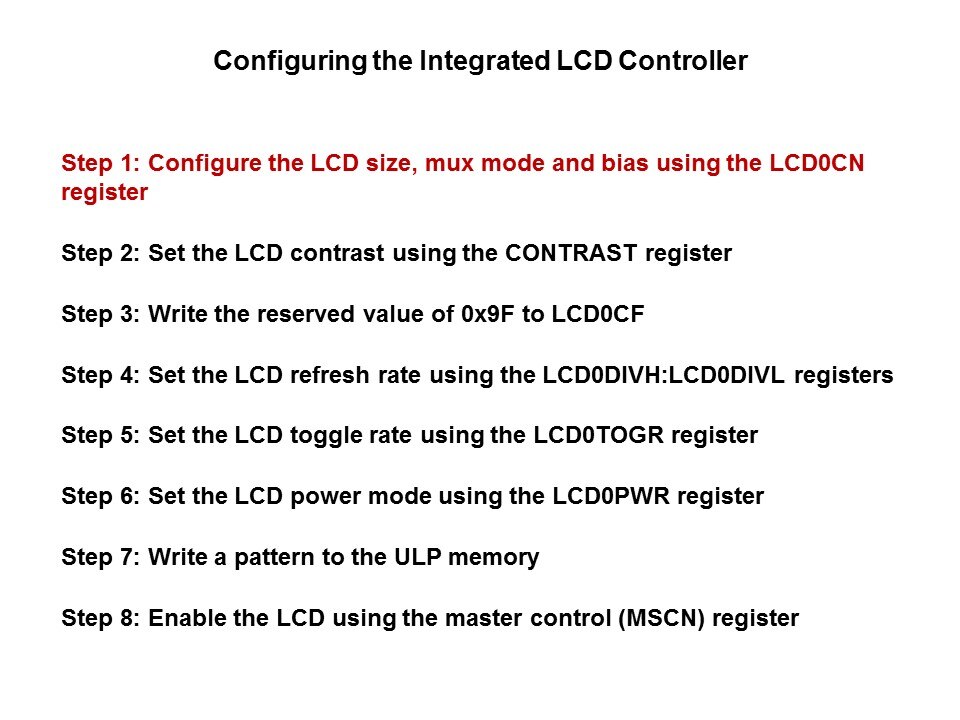 Configuring the Integrated LCD Controller

Step 1: Configure the LCD size, mux mode and bias using the LCD0CN register

Step 2: Set the LCD contrast using the CONTRAST register

Step 3: Write the reserved value of 0x9F to LCD0CF

Step 4: Set the LCD refresh rate using the LCD0DIVH:LCD0DIVL registers

Step 5: Set the LCD toggle rate using the LCD0TOGR register

Step 6: Set the LCD power mode using the LCD0PWR register

Step 7: Write a pattern to the ULP memory

Step 8: Enable the LCD using the master control (MSCN) register