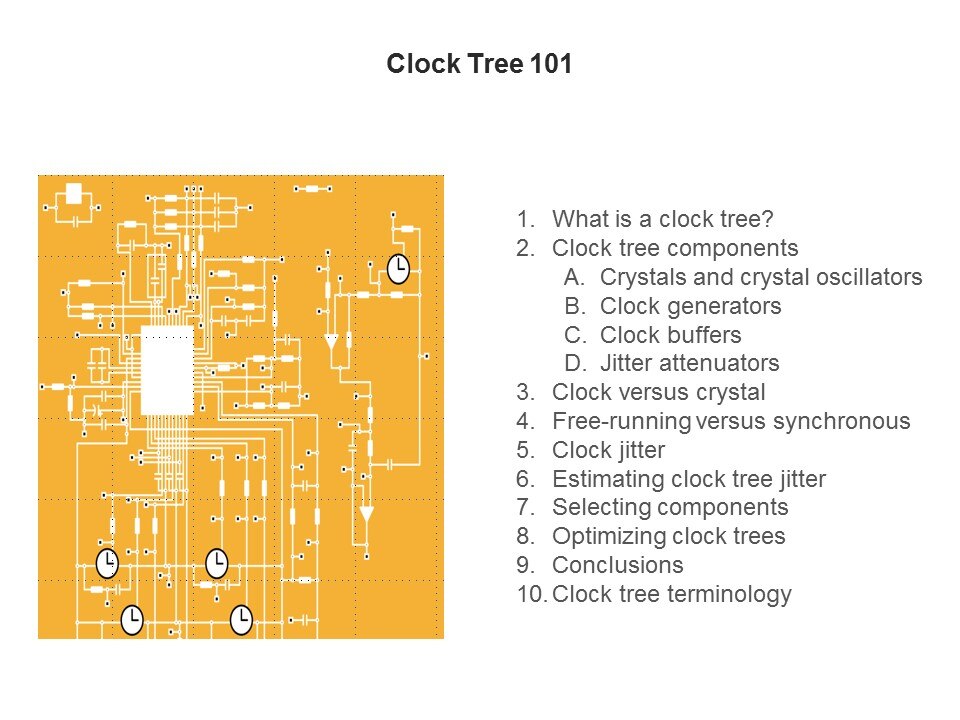 Clock Tree 101

1. What is a clock tree?
2. Clock tree components
   A. Crystals and crystal oscillators
   B. Clock generators
   C. Clock buffers
   D. Jitter attenuators
3. Clock versus crystal
4. Free-running versus synchronous
5. Clock jitter
6. Estimating clock tree jitter
7. Selecting components
8. Optimizing clock trees
9. Conclusions
10. Clock tree terminology