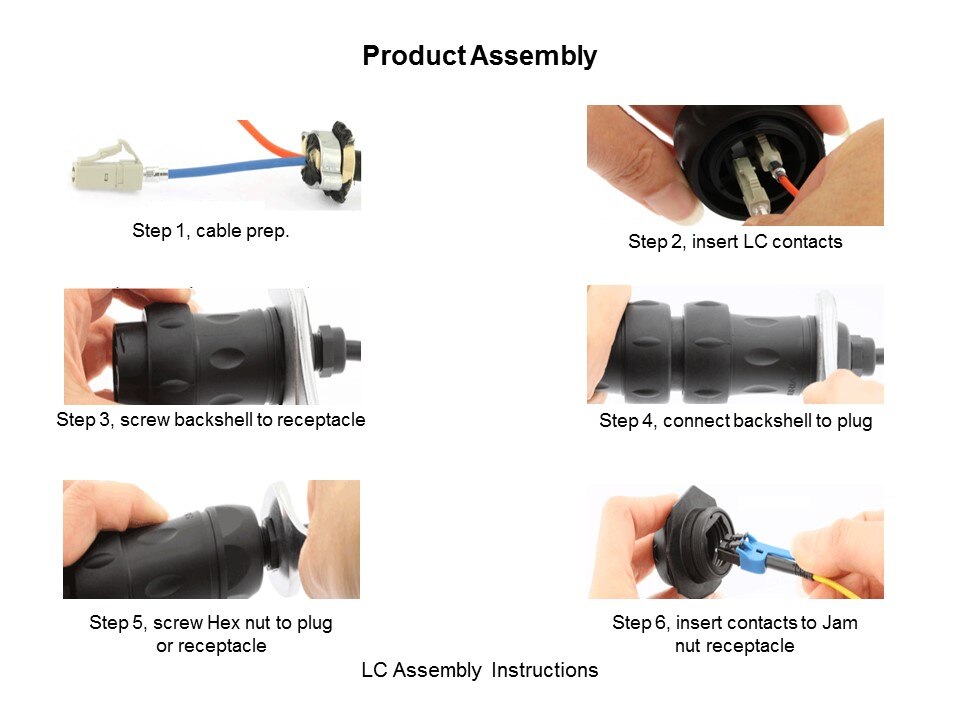 Product Assembly

Step 1, cable prep.

Step 2, insert LC contacts

Step 3, screw backshell to receptacle

Step 4, connect backshell to plug

Step 5, screw Hex nut to plug or receptacle

Step 6, insert contacts to Jam nut receptacle

LC Assembly Instructions