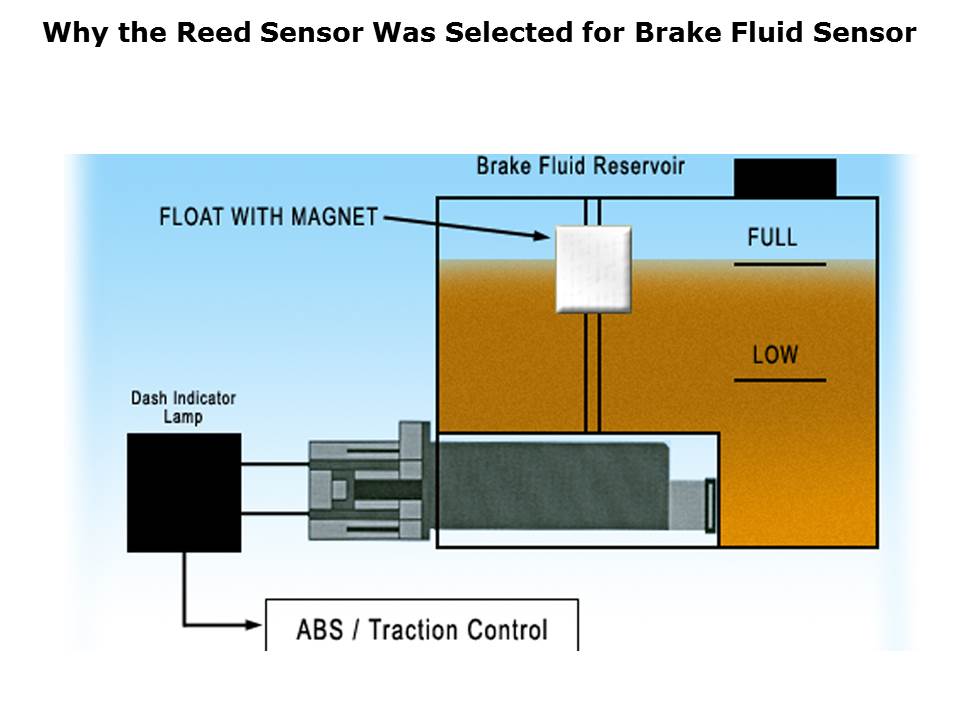 Why the Reed Sensor Was Selected for Brake Fluid Sensor

Brake Fluid Reservoir

FLOAT WITH MAGNET

FULL

LOW

Dash Indicator Lamp

ABS / Traction Control